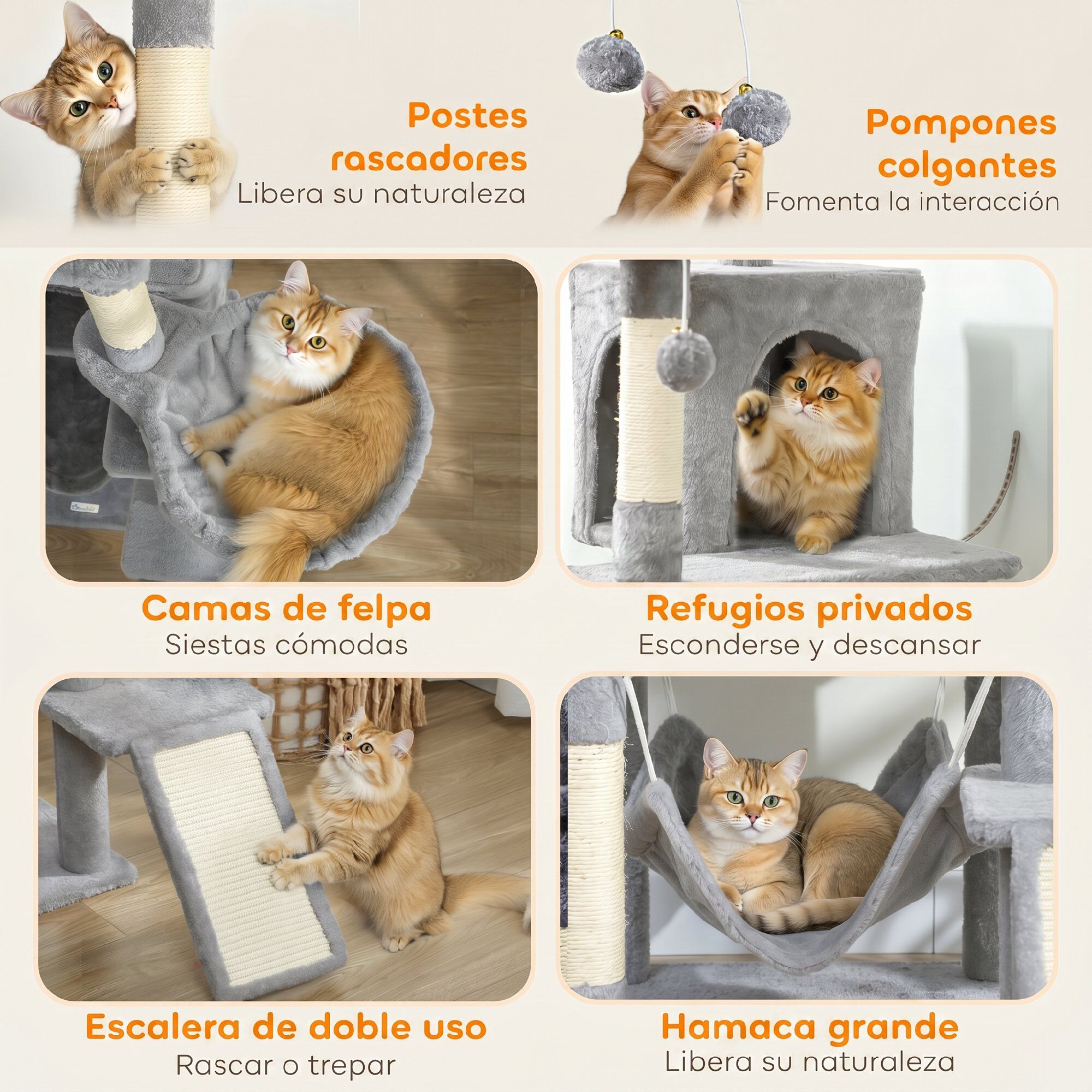 Postes rascadores
Libera su naturaleza

Pompones colgantes
Fomenta la interacción

Camas de felpa
Siestas cómodas

Refugios privados
Esconderse y descansar

Escalera de doble uso
Rascar o trepar

Hamaca grande
Libera su naturaleza