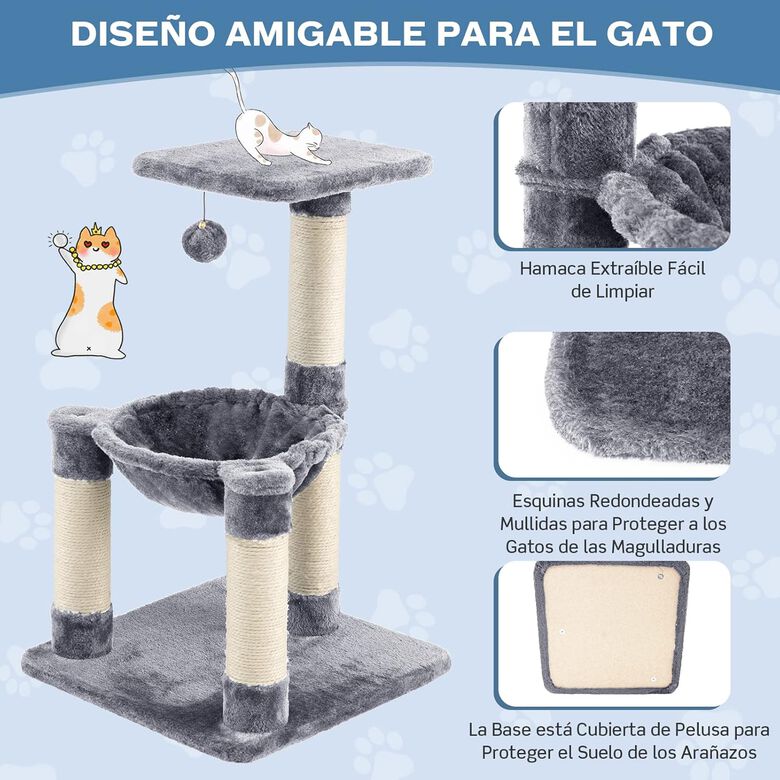 DISEÑO AMIGABLE PARA EL GATO

Hamaca Extraíble Fácil de Limpiar

Esquinas Redondeadas y Mullidas para Proteger a los Gatos de las Magulladuras

La Base está Cubierta de Pelusa para Proteger el Suelo de los Arañazos