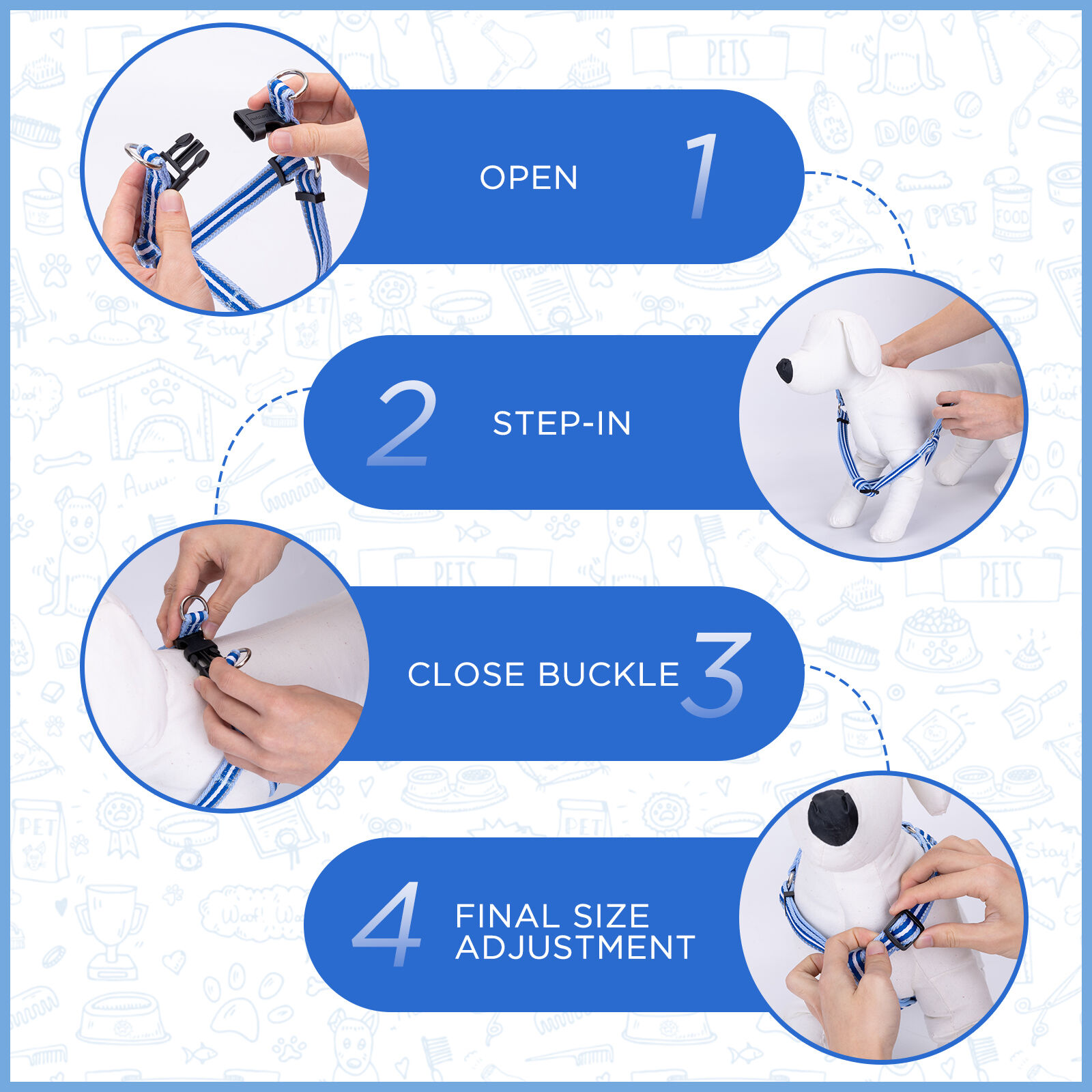 OPEN 1

2 STEP-IN

CLOSE BUCKLE 3

4 FINAL SIZE ADJUSTMENT