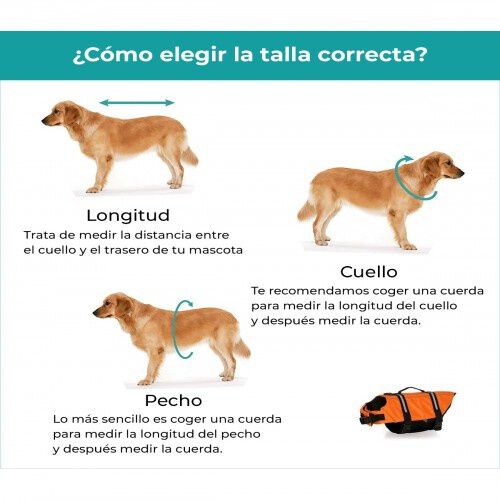 ¿Cómo elegir la talla correcta?

Longitud
Trata de medir la distancia entre el cuello y el trasero de tu mascota

Cuello
Te recomendamos coger una cuerda para medir la longitud del cuello y después medir la cuerda.

Pecho
Lo más sencillo es coger una cuerda para medir la longitud del pecho y después medir la cuerda.