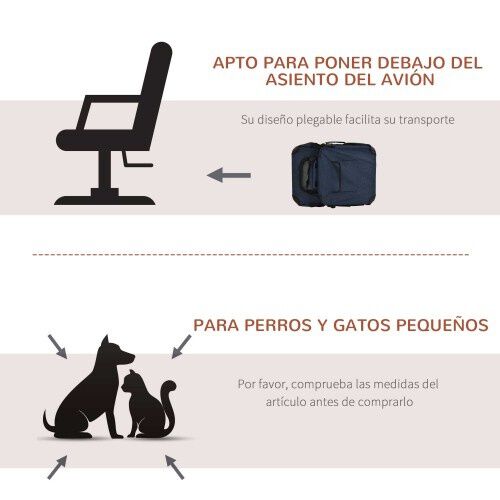 APTO PARA PONER DEBAJO DEL ASIENTO DEL AVIÓN

Su diseño plegable facilita su transporte

PARA PERROS Y GATOS PEQUEÑOS

Por favor, comprueba las medidas del artículo antes de comprarlo