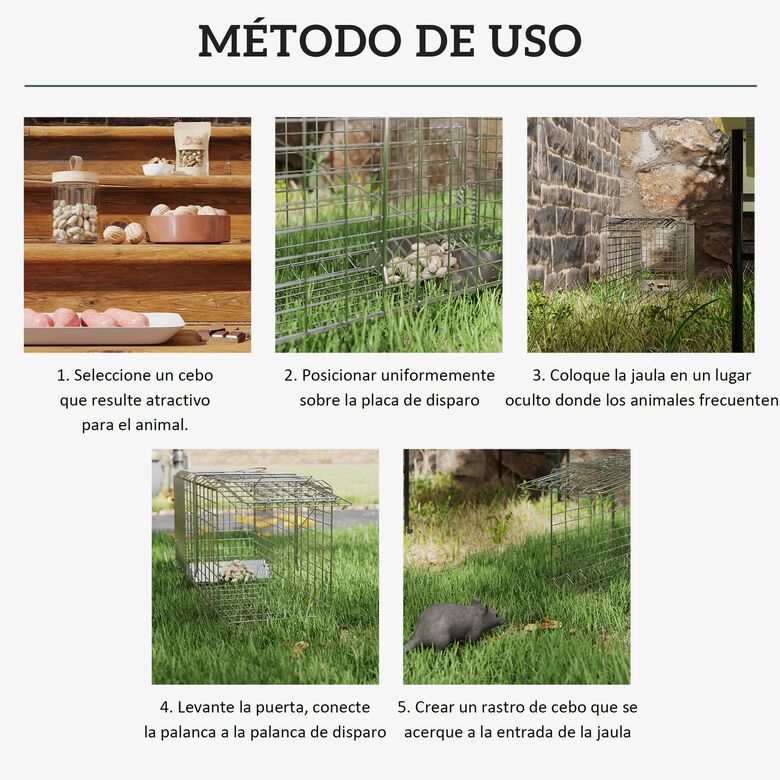 MÉTODO DE USO

1. Seleccione un cebo que resulte atractivo para el animal.

2. Posicionar uniformemente sobre la placa de disparo

3. Coloque la jaula en un lugar oculto donde los animales frecuenten

4. Levante la puerta, conecte la palanca a la palanca de disparo

5. Crear un rastro de cebo que se acerque a la entrada de la jaula