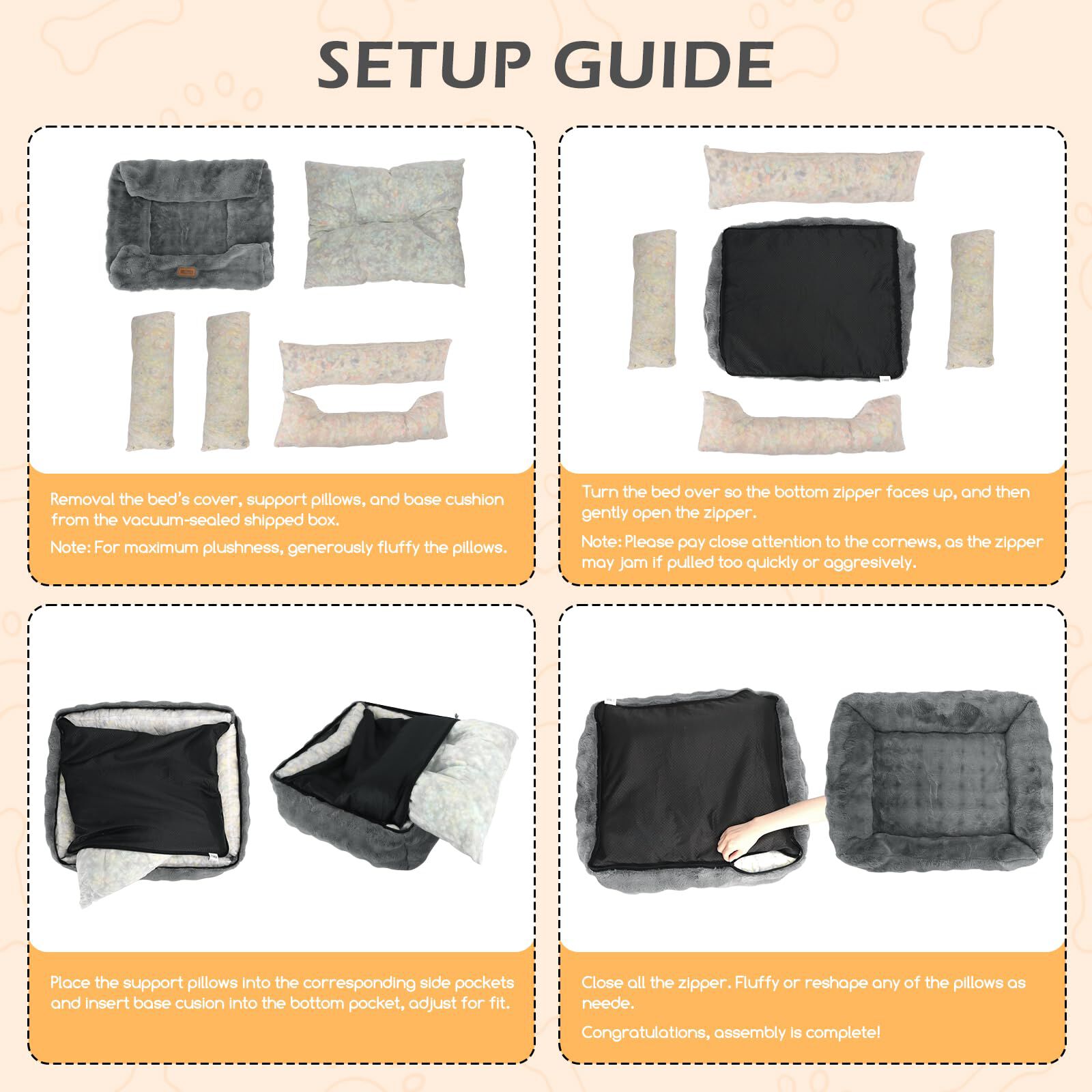 SETUP GUIDE

Removal the bed's cover, support pillows, and base cushion from the vacuum-sealed shipped box.

Note: For maximum plushness, generously fluffy the pillows.

Turn the bed over so the bottom zipper faces up, and then gently open the zipper.

Note: Please pay close attention to the cornews, as the zipper may jam if pulled too quickly or aggresively.

Place the support pillows into the corresponding side pockets and insert base cusion into the bottom pocket, adjust for fit.

Close all the zipper. Fluffy or reshape any of the pillows as neede.

Congratulations, assembly is complete!