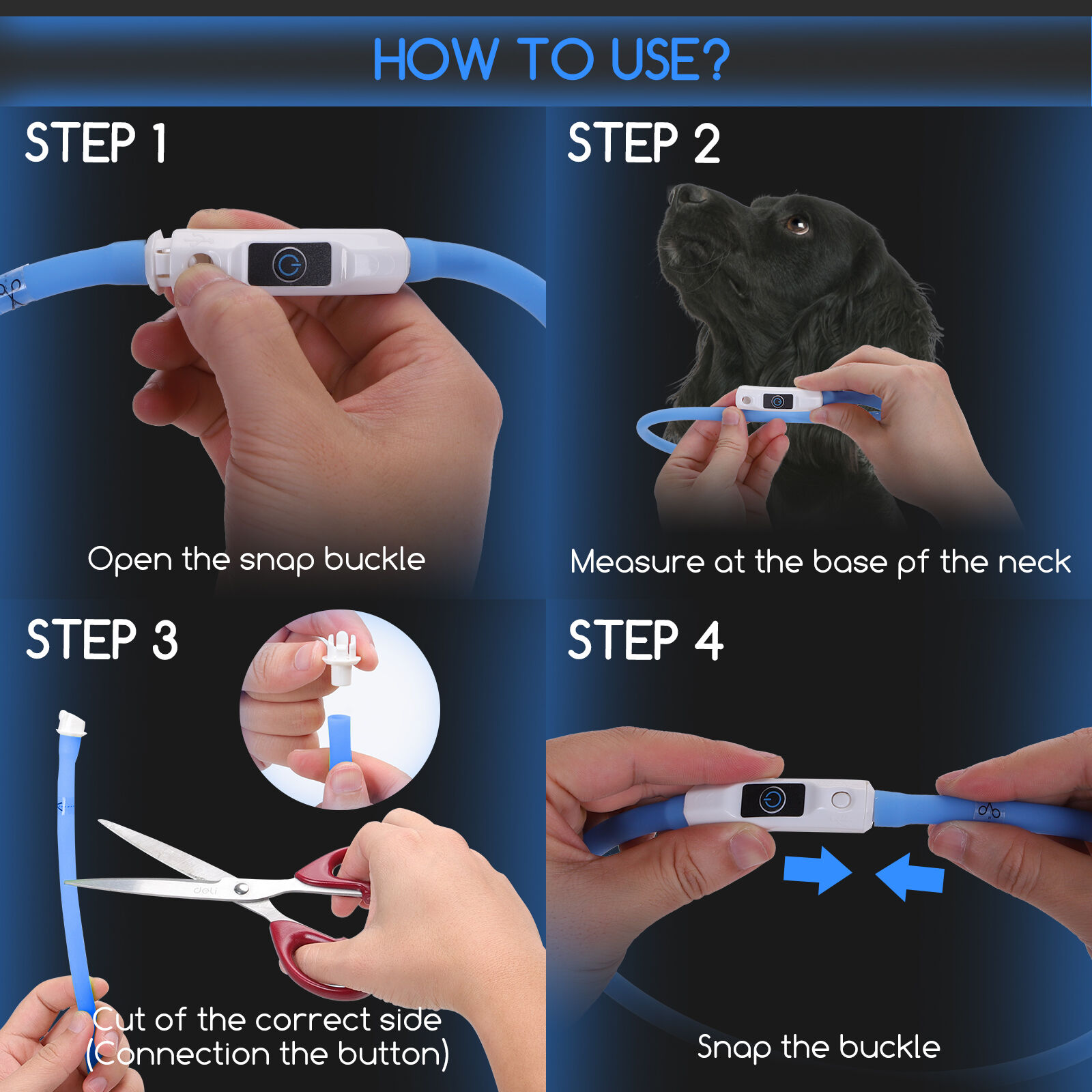 HOW TO USE?

STEP 1

Open the snap buckle

STEP 2

Measure at the base pf the neck

STEP 3

deli

Cut of the correct side
(Connection the button)

STEP 4

Snap the buckle