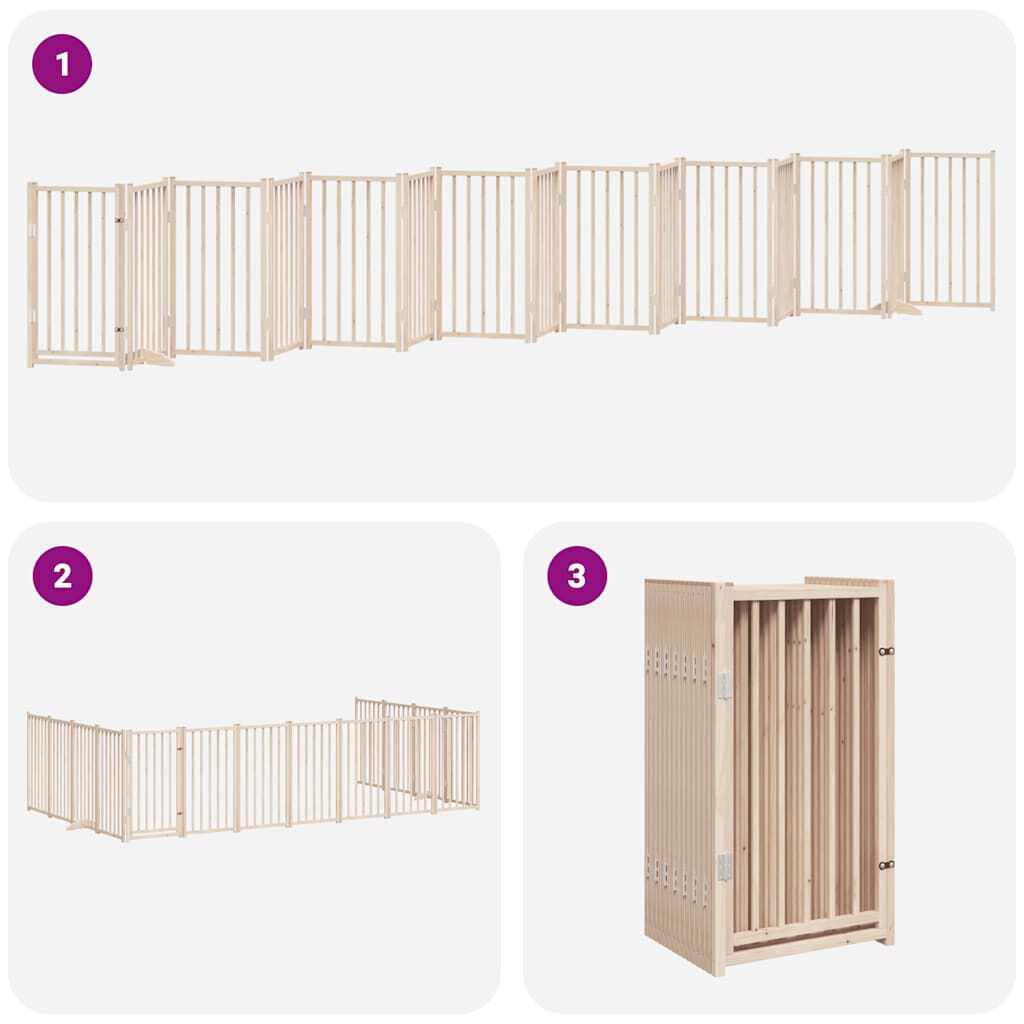 1

2

3