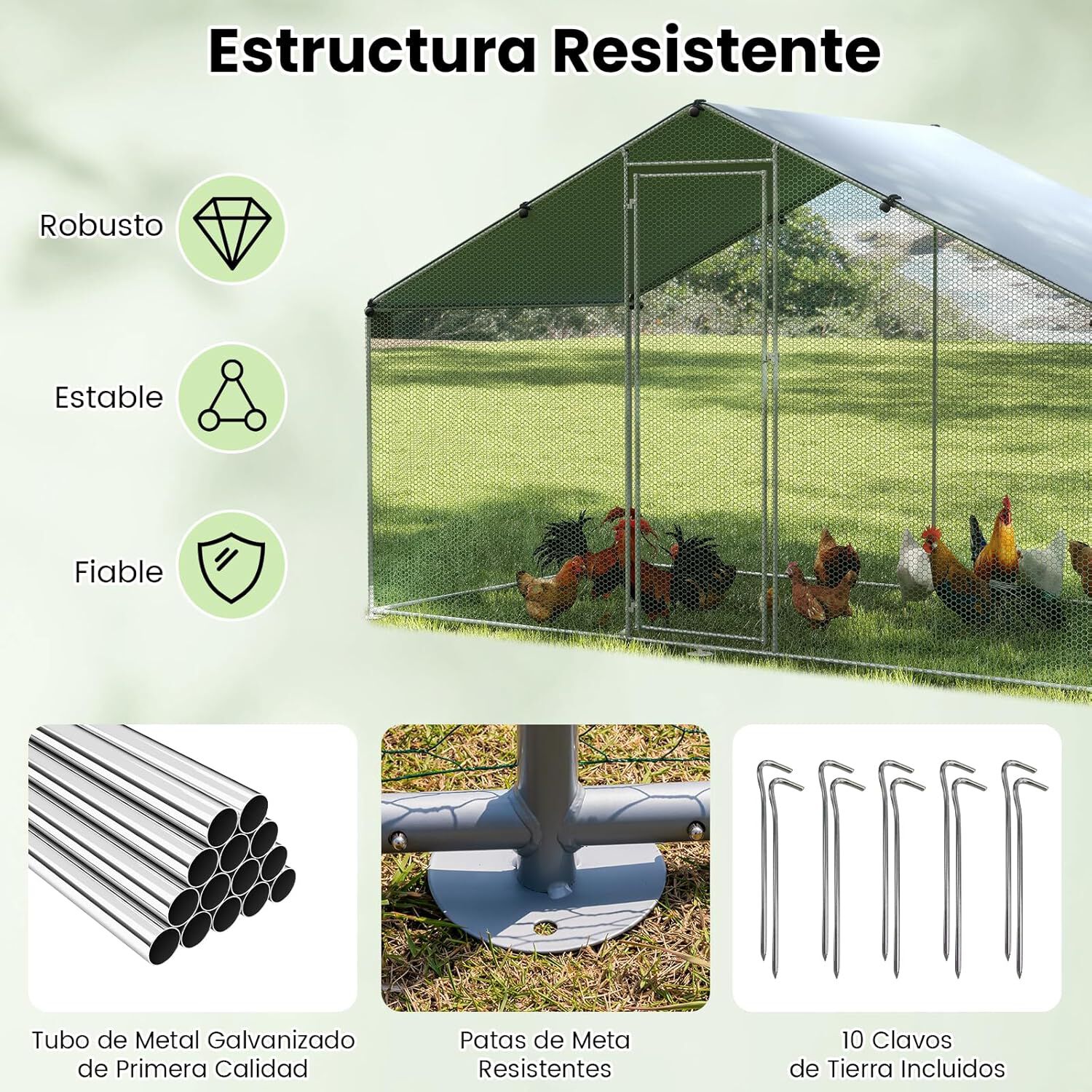 Estructura Resistente

Robusto

Estable

Fiable

Tubo de Metal Galvanizado de Primera Calidad

Patas de Meta Resistentes

10 Clavos de Tierra Incluidos