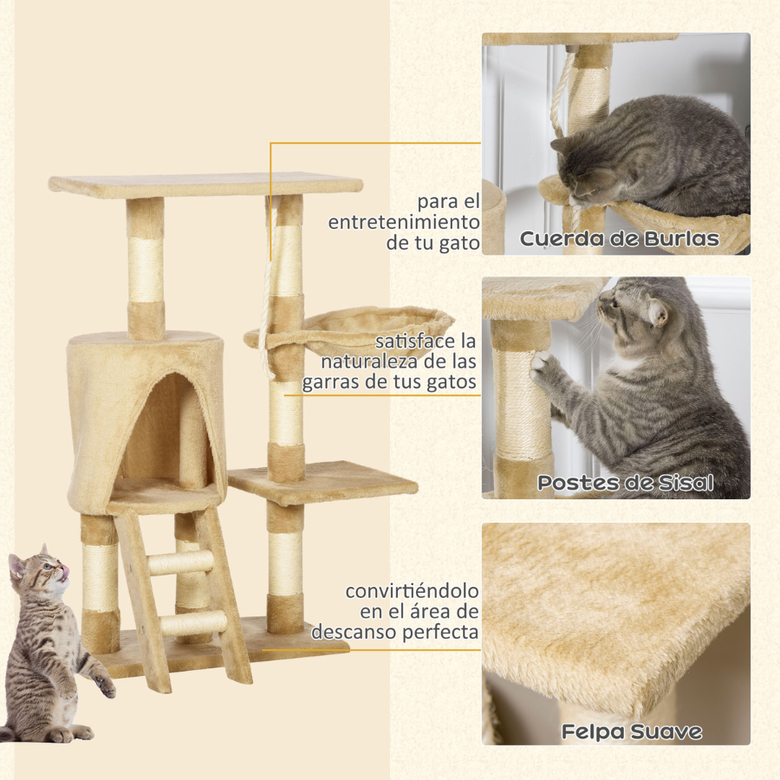 para el entretenimiento de tu gato

Cuerda de Burlas

satisface la naturaleza de las garras de tus gatos

Postes de Sisal

convirtiéndolo en el área de descanso perfecta

Felpa Suave