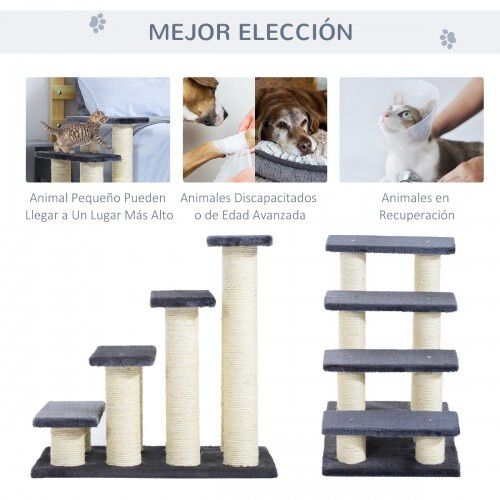 MEJOR ELECCIÓN

Animal Pequeño Pueden Llegar a Un Lugar Más Alto

Animales Discapacitados o de Edad Avanzada

Animales en Recuperación