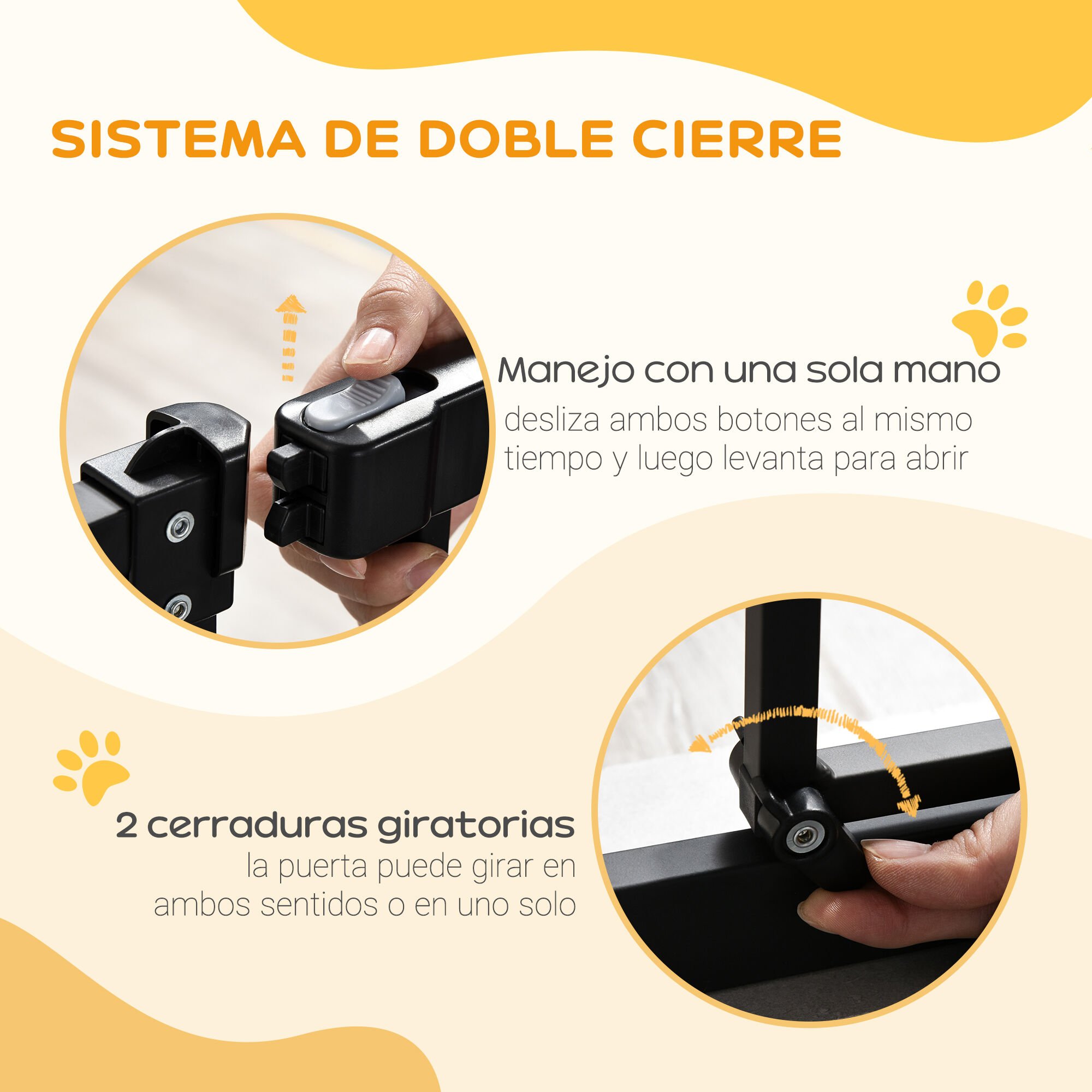 SISTEMA DE DOBLE CIERRE

Manejo con una sola mano
desliza ambos botones al mismo tiempo y luego levanta para abrir

2 cerraduras giratorias
la puerta puede girar en ambos sentidos o en uno solo