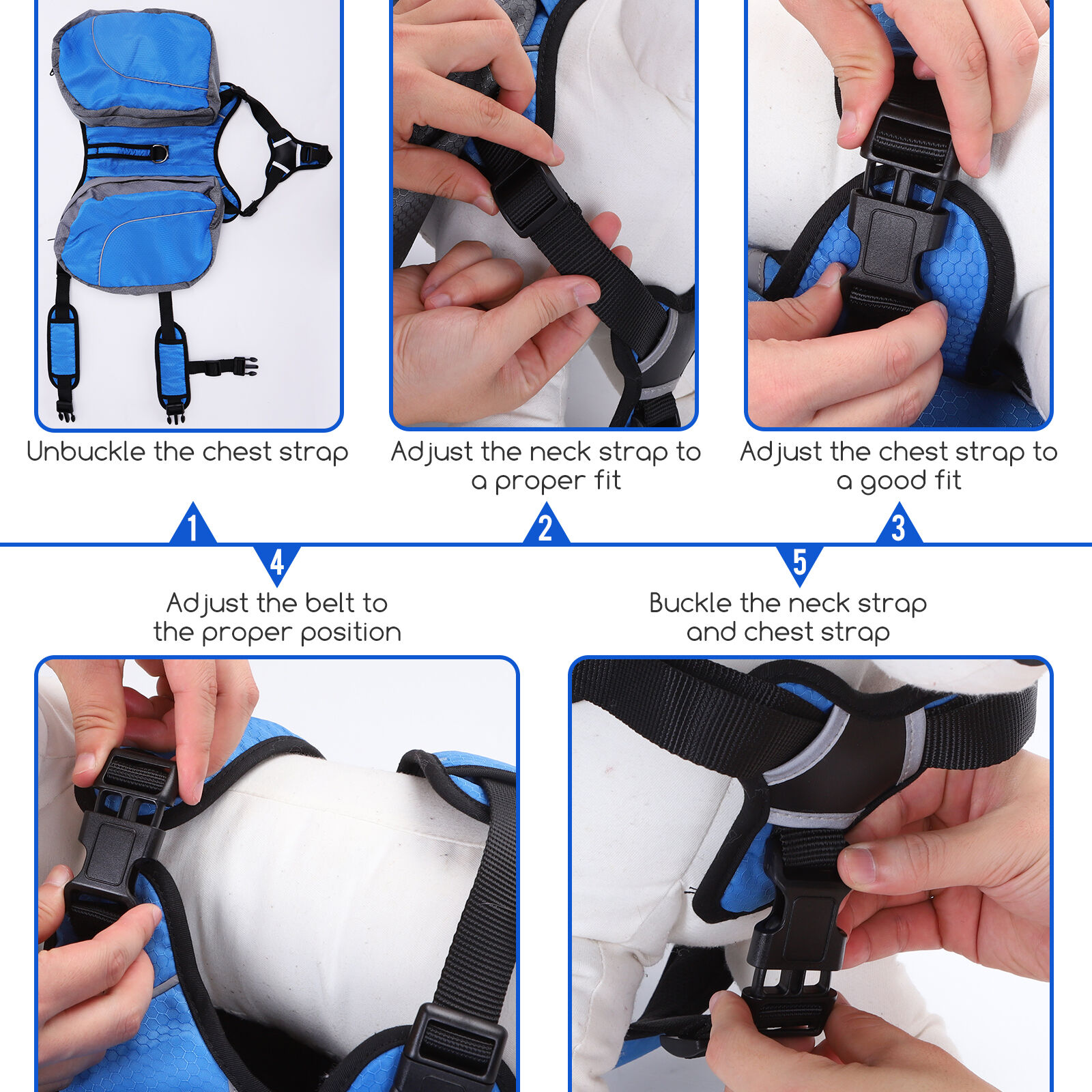 Unbuckle the chest strap

Adjust the neck strap to a proper fit

Adjust the chest strap to a good fit

1

2

3

4

5

Adjust the belt to the proper position

Buckle the neck strap and chest strap