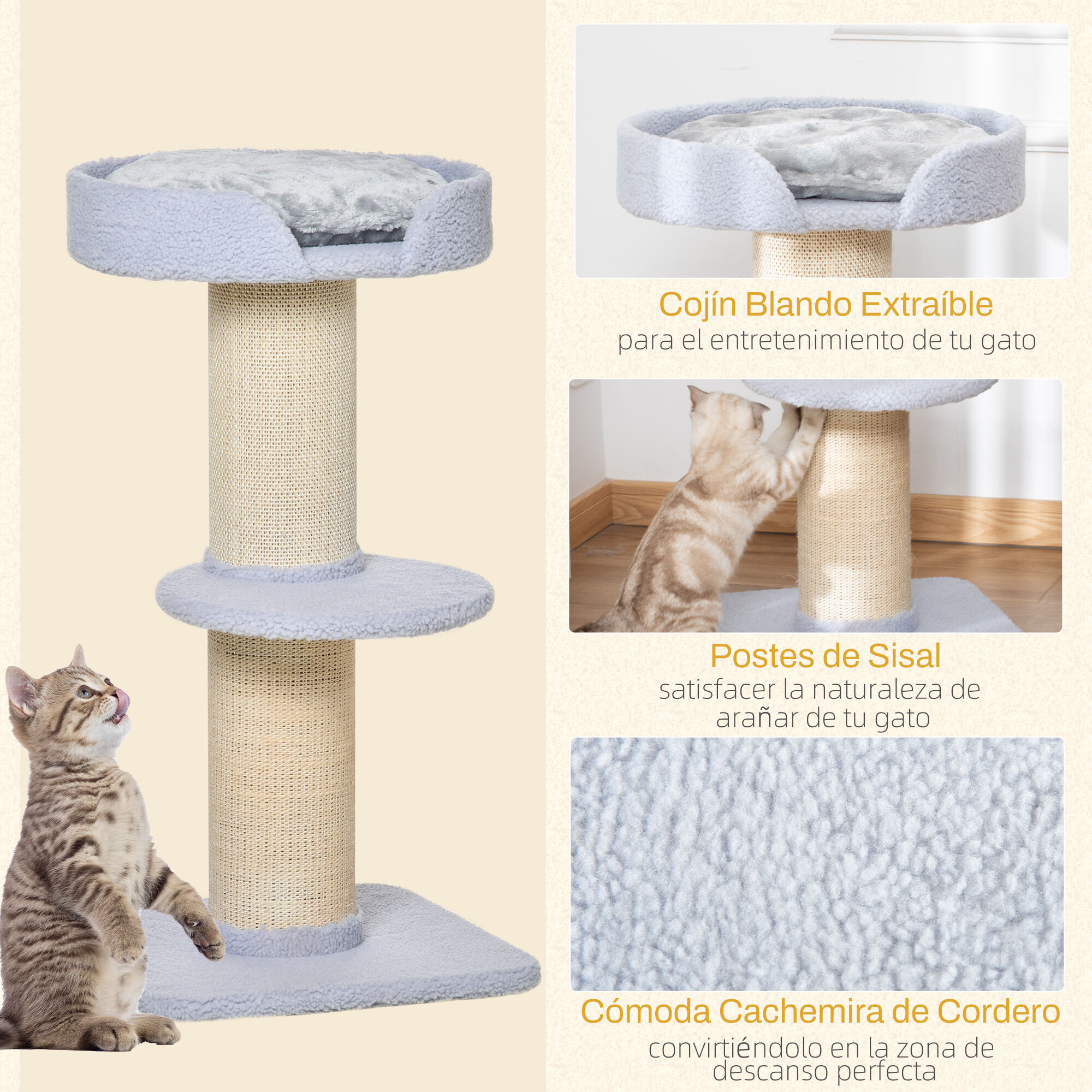 Cojín Blando Extraíble
para el entretenimiento de tu gato

Postes de Sisal
satisfacer la naturaleza de arañar de tu gato

Cómoda Cachemira de Cordero
convirtiéndolo en la zona de descanso perfecta