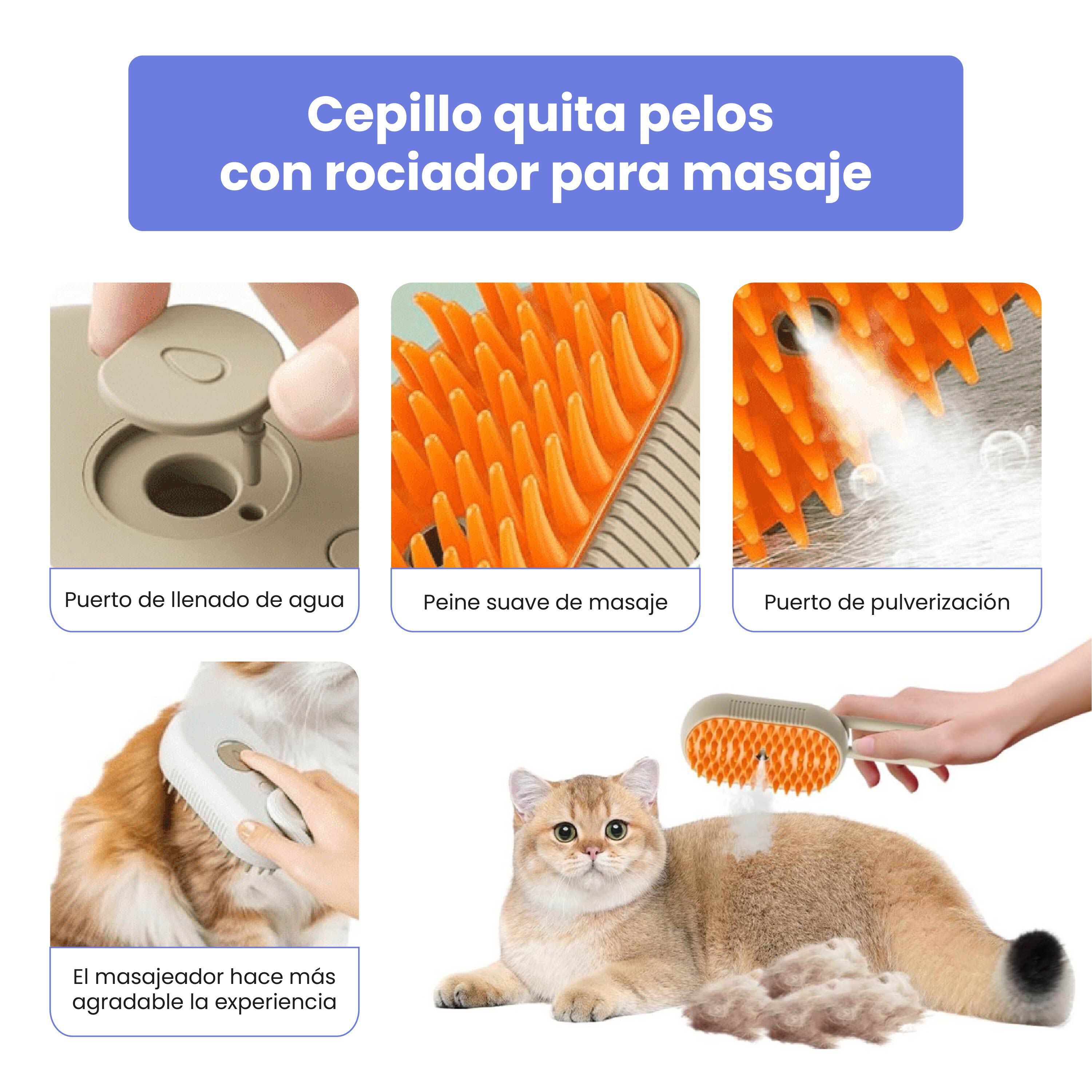 Cepillo quita pelos con rociador para masaje

Puerto de llenado de agua

Peine suave de masaje

Puerto de pulverización

El masajeador hace más agradable la experiencia