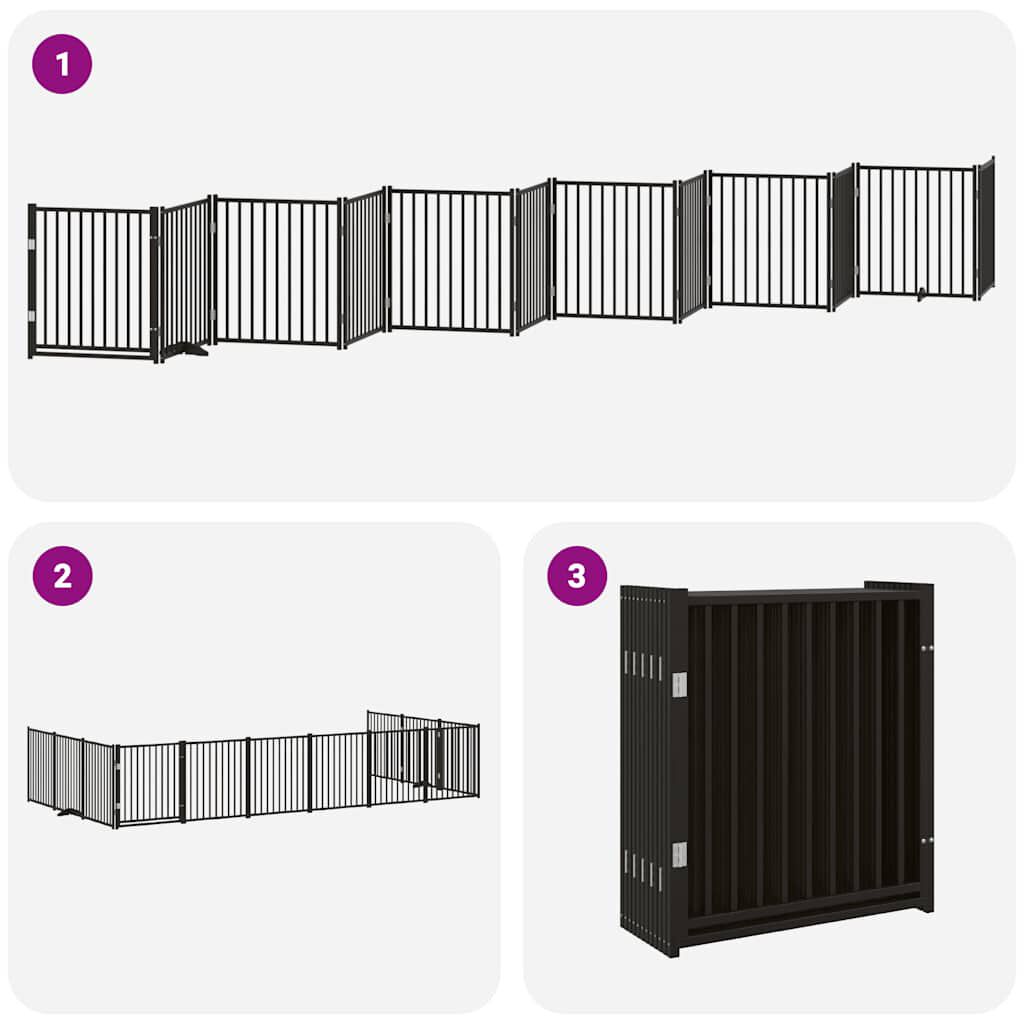 1

2

3