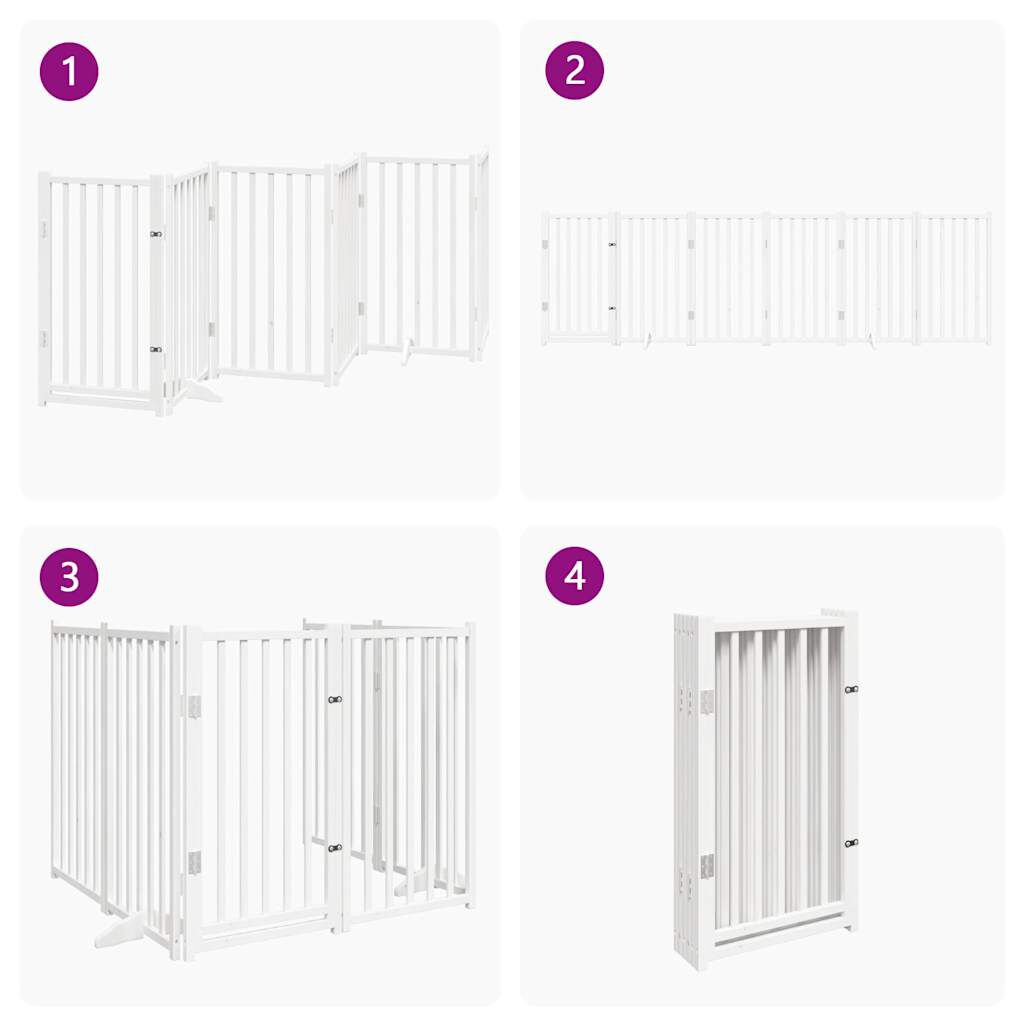 1

2

3

4