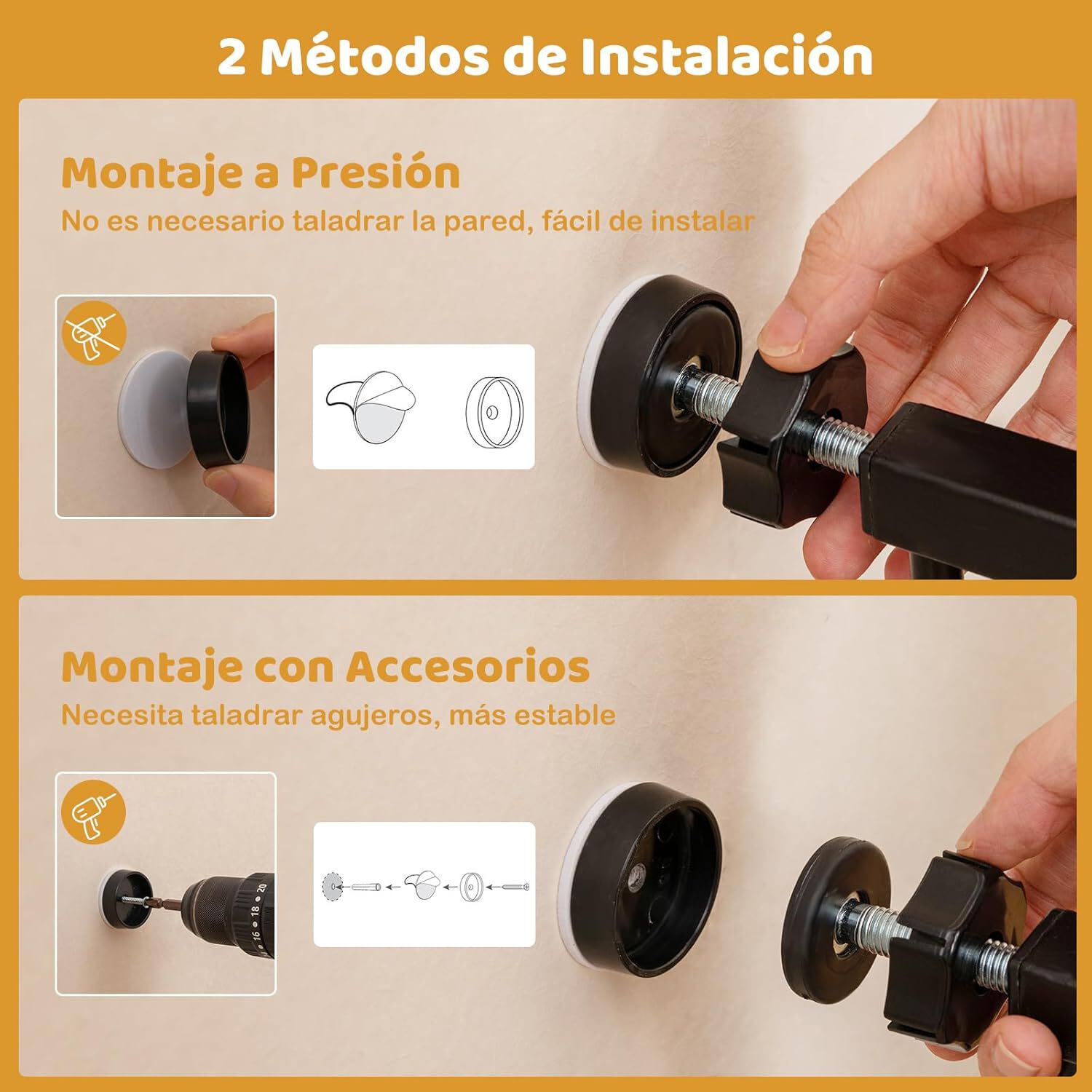 2 Métodos de Instalación

Montaje a Presión

No es necesario taladrar la pared, fácil de instalar

Montaje con Accesorios

Necesita taladrar agujeros, más estable

14 16 18 20