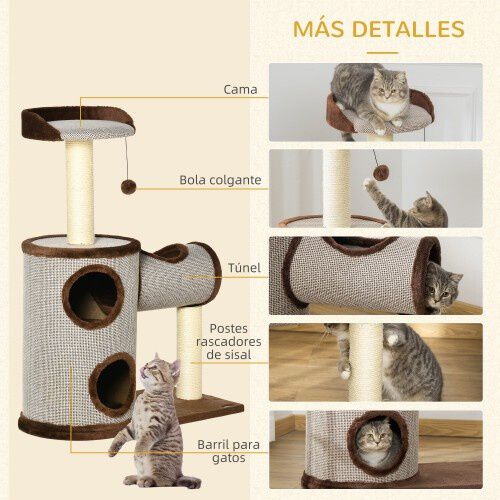 MÁS DETALLES

Cama

Bola colgante

Túnel

Postes rascadores de sisal

Barril para gatos