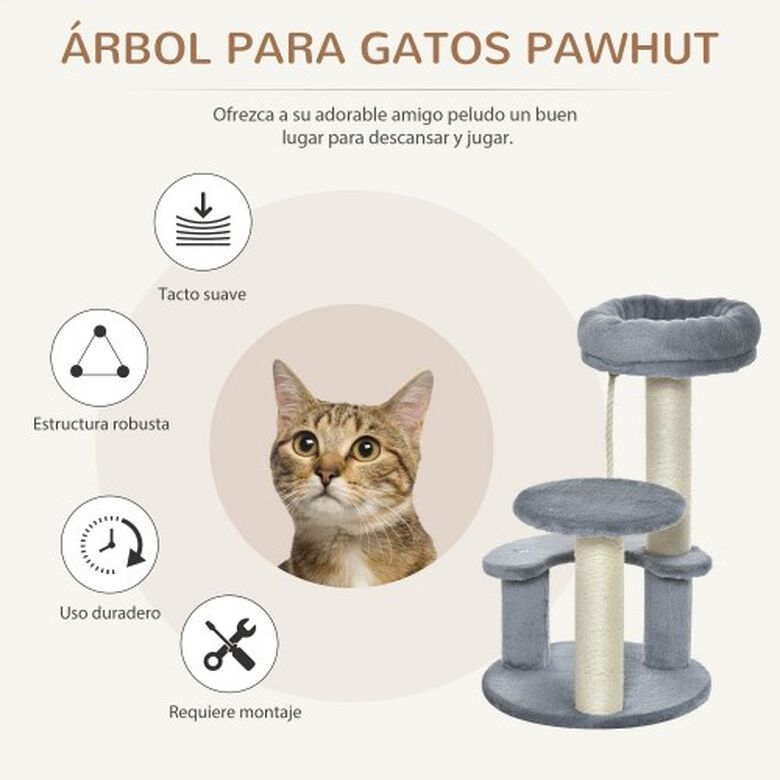 ÁRBOL PARA GATOS PAWHUT

Ofrezca a su adorable amigo peludo un buen lugar para descansar y jugar.

Tacto suave

Estructura robusta

Uso duradero

Requiere montaje