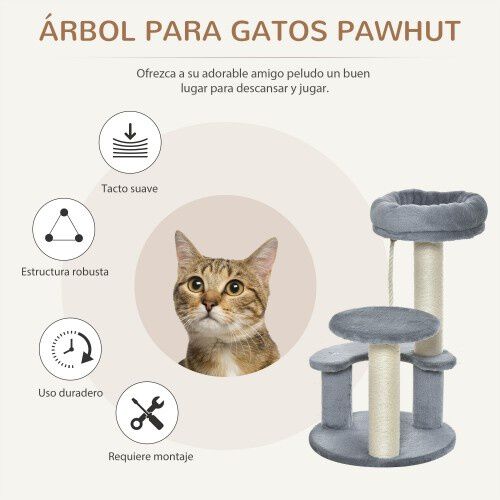 ÁRBOL PARA GATOS PAWHUT

Ofrezca a su adorable amigo peludo un buen lugar para descansar y jugar.

Tacto suave

Estructura robusta

Uso duradero

Requiere montaje