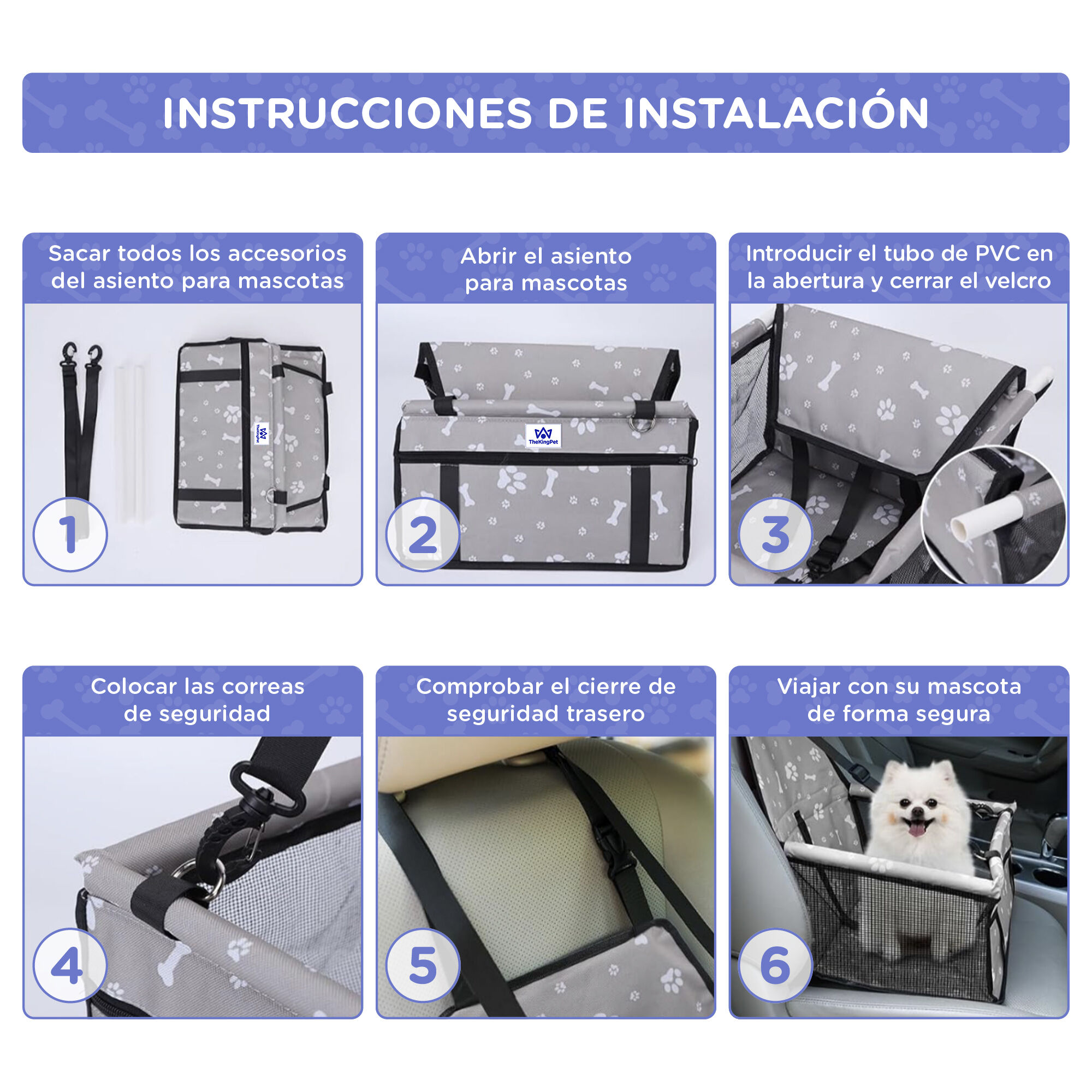 INSTRUCCIONES DE INSTALACIÓN

Sacar todos los accesorios del asiento para mascotas

TheKingPet

1

Abrir el asiento para mascotas

TheKingPet

2

Introducir el tubo de PVC en la abertura y cerrar el velcro

3

Colocar las correas de seguridad

4

Comprobar el cierre de seguridad trasero

5

Viajar con su mascota de forma segura

6