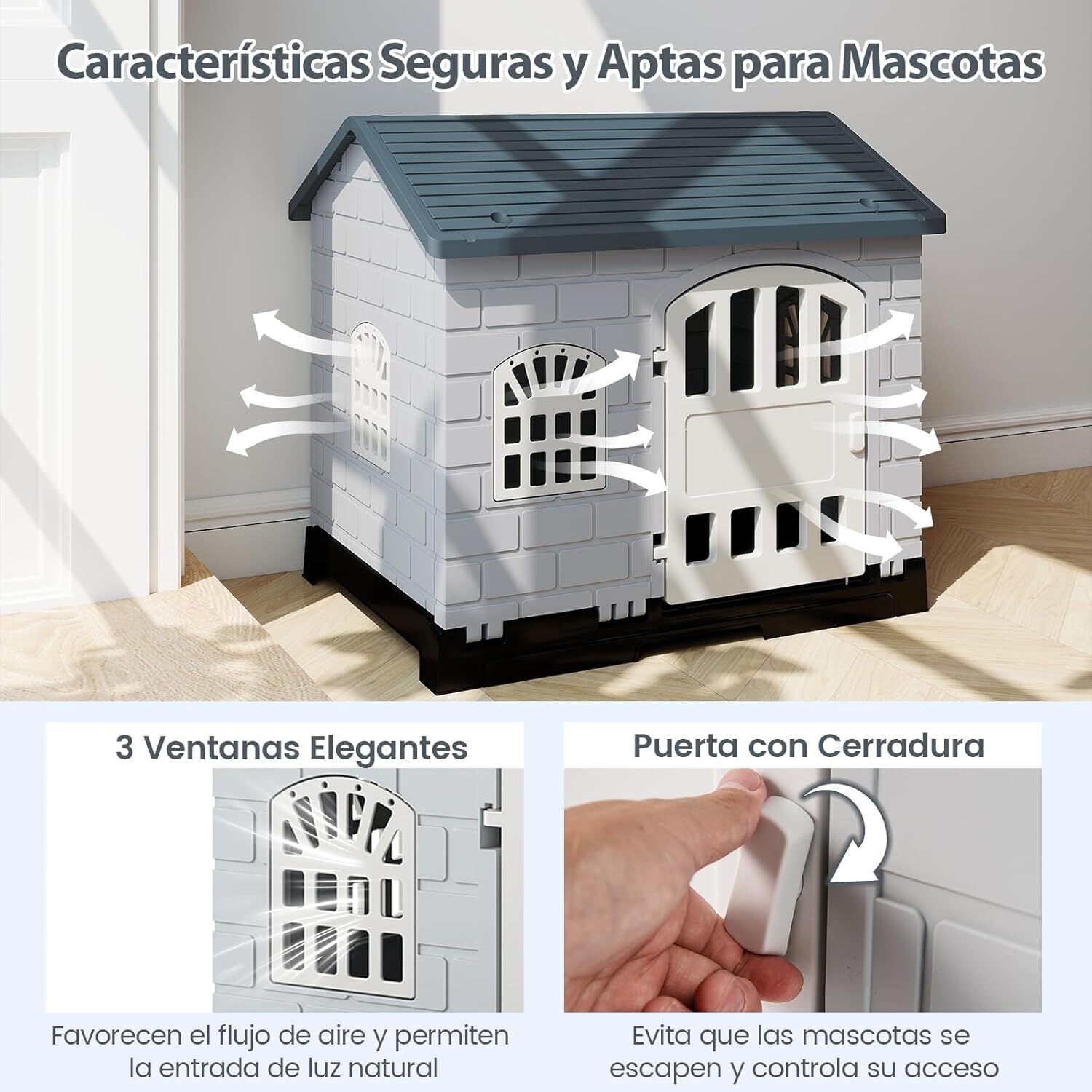 Características Seguras y Aptas para Mascotas

3 Ventanas Elegantes

Favorecen el flujo de aire y permiten la entrada de luz natural

Puerta con Cerradura

Evita que las mascotas se escapen y controla su acceso