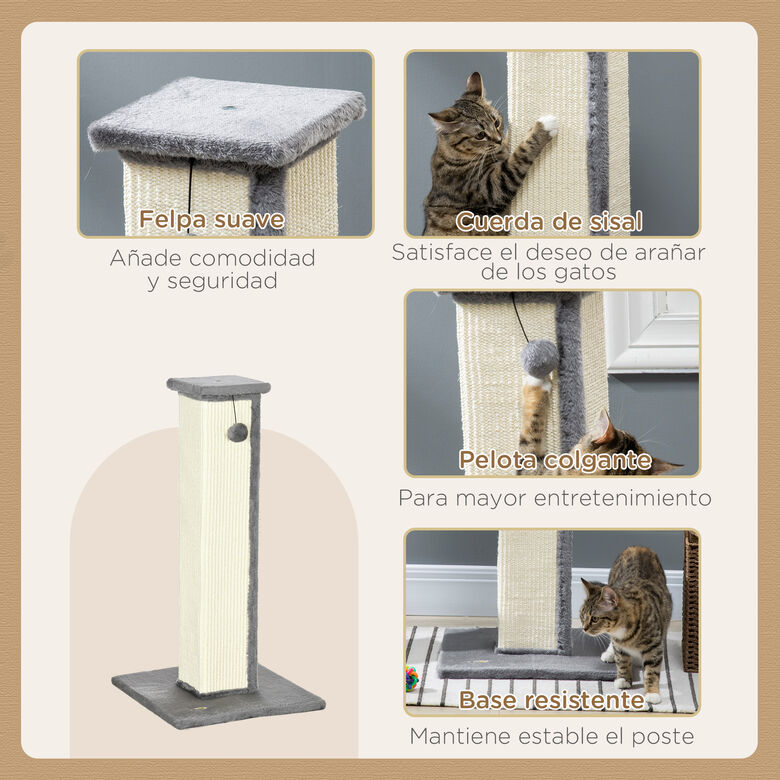 Felpa suave
Añade comodidad y seguridad

Cuerda de sisal
Satisface el deseo de arañar de los gatos

Pelota colgante
Para mayor entretenimiento

Base resistente
Mantiene estable el poste