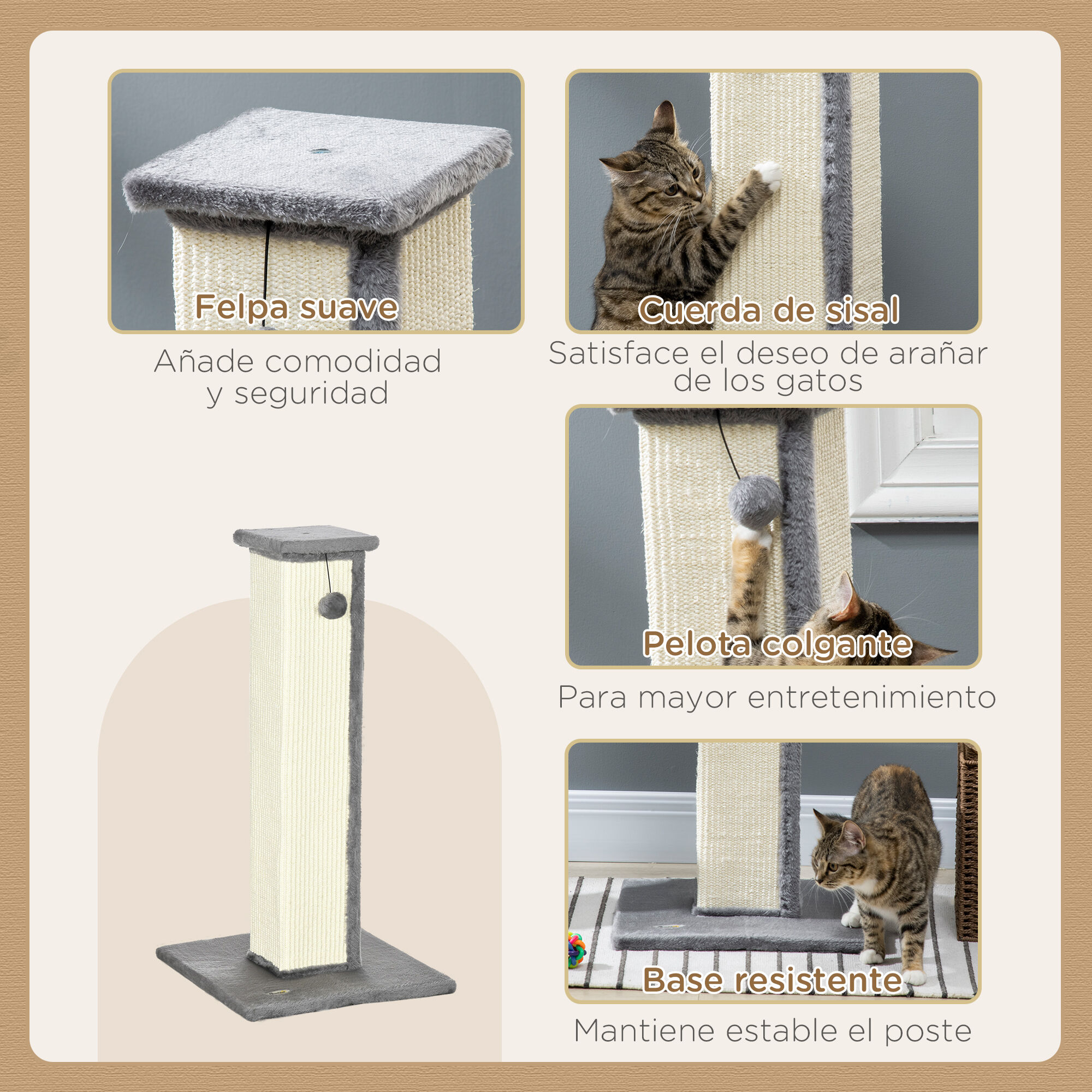 Felpa suave

Añade comodidad y seguridad

Cuerda de sisal

Satisface el deseo de arañar de los gatos

Pelota colgante

Para mayor entretenimiento

Base resistente

Mantiene estable el poste