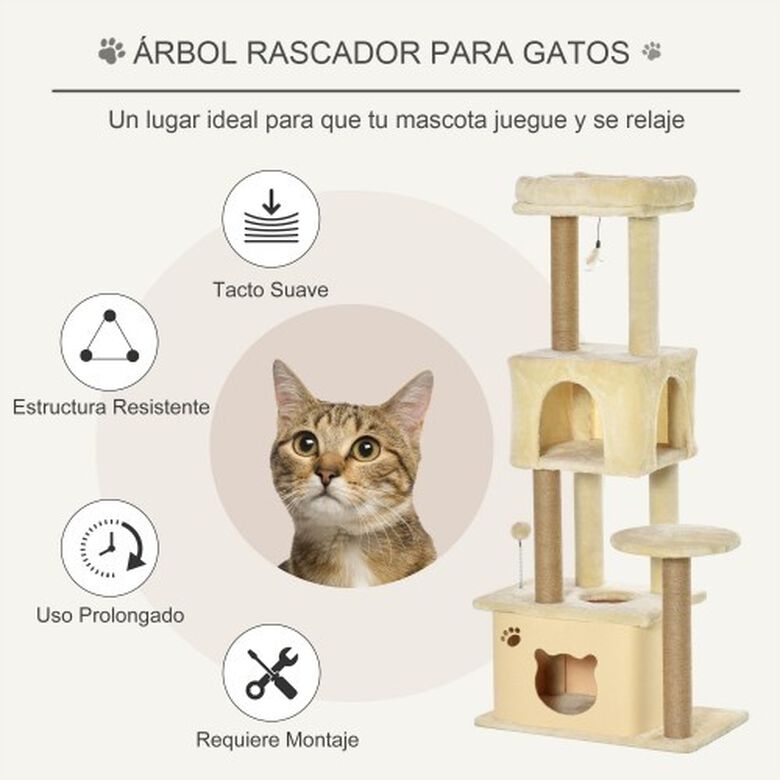 ÁRBOL RASCADOR PARA GATOS

Un lugar ideal para que tu mascota juegue y se relaje

Tacto Suave

Estructura Resistente

Uso Prolongado

Requiere Montaje