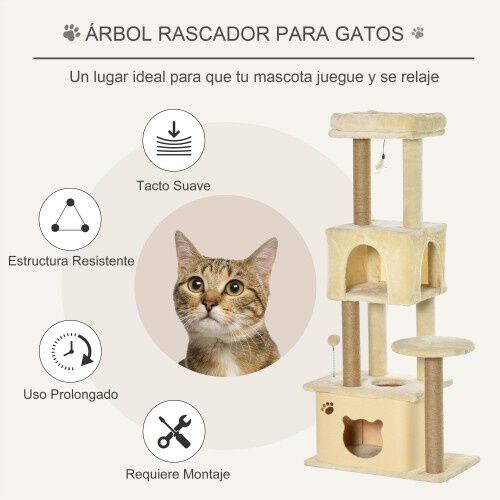 ÁRBOL RASCADOR PARA GATOS

Un lugar ideal para que tu mascota juegue y se relaje

Tacto Suave

Estructura Resistente

Uso Prolongado

Requiere Montaje