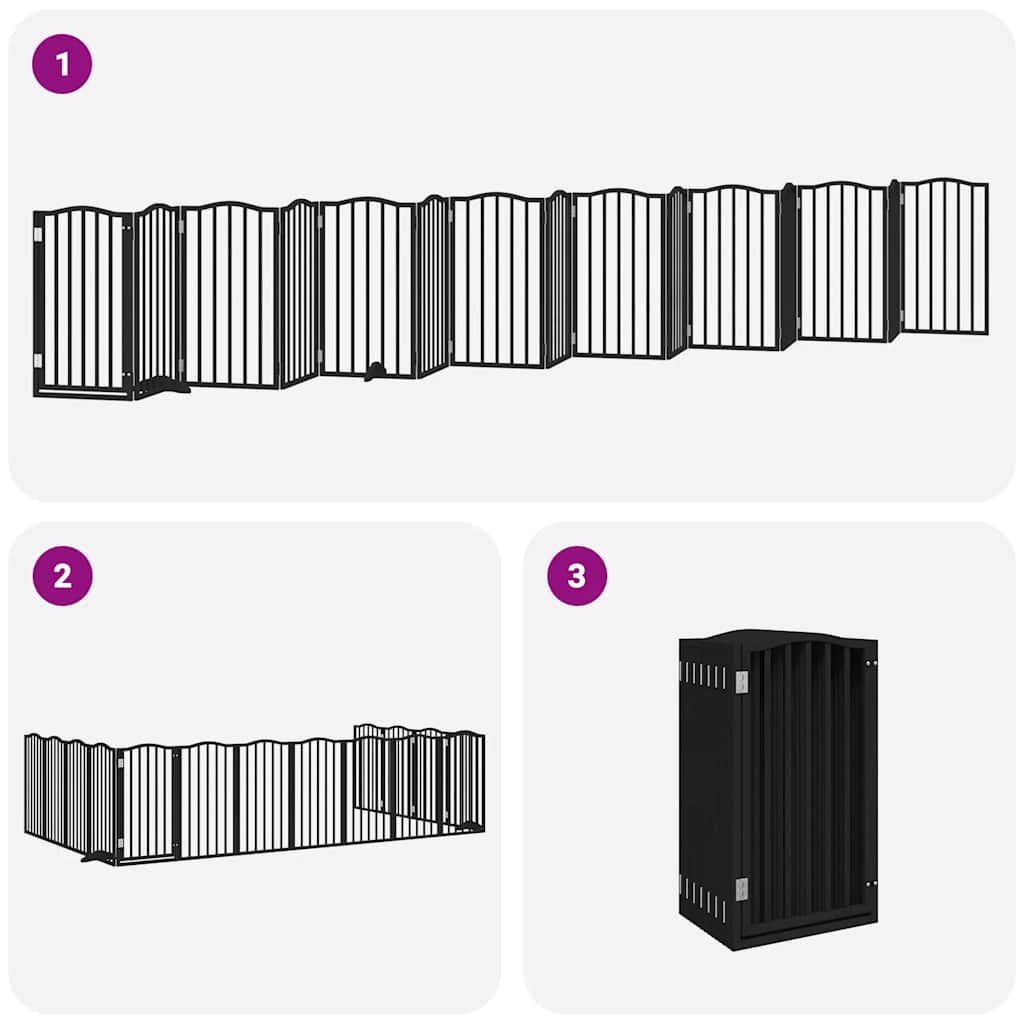 1

2

3