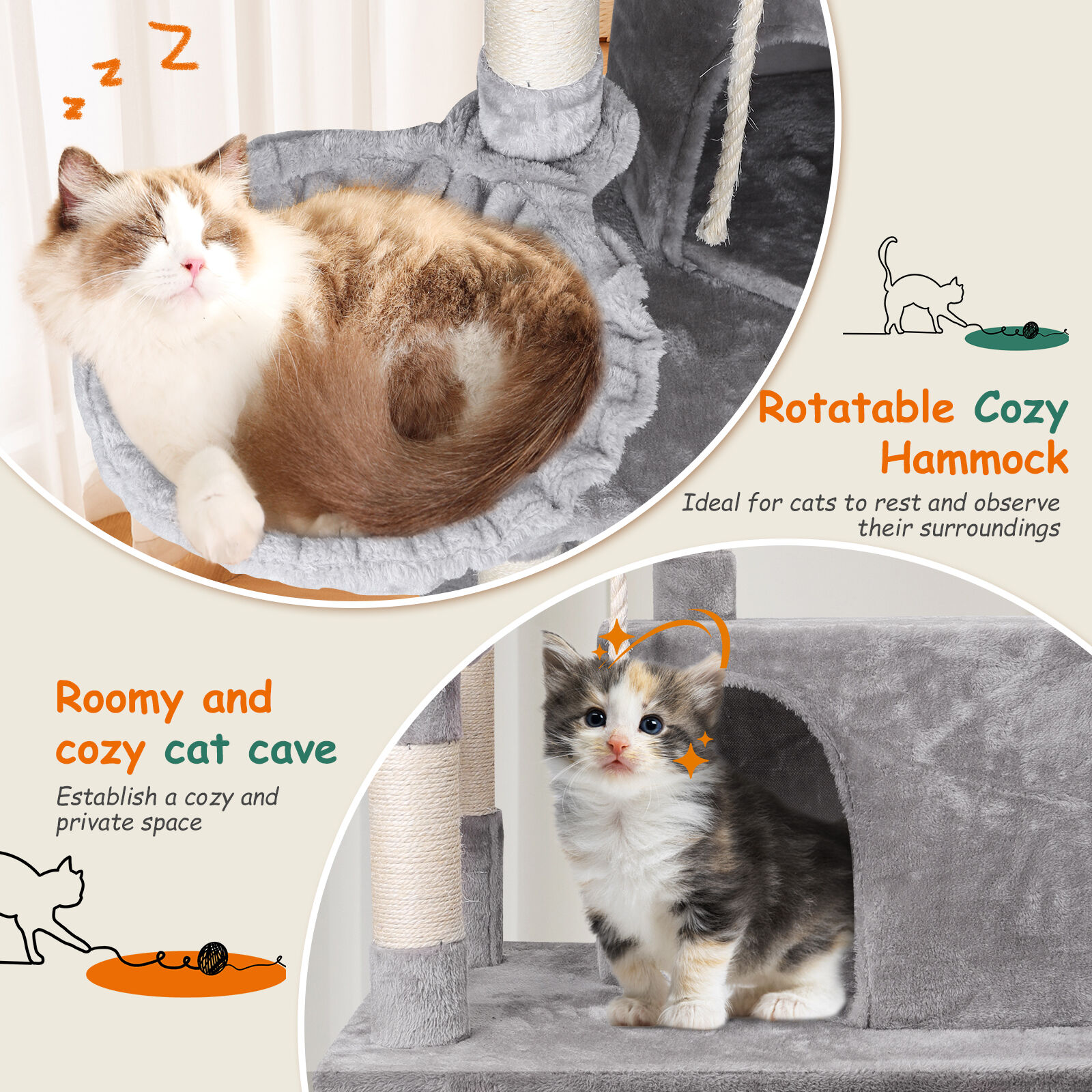 z z Z

Rotatable Cozy Hammock

Ideal for cats to rest and observe their surroundings

Roomy and cozy cat cave

Establish a cozy and private space