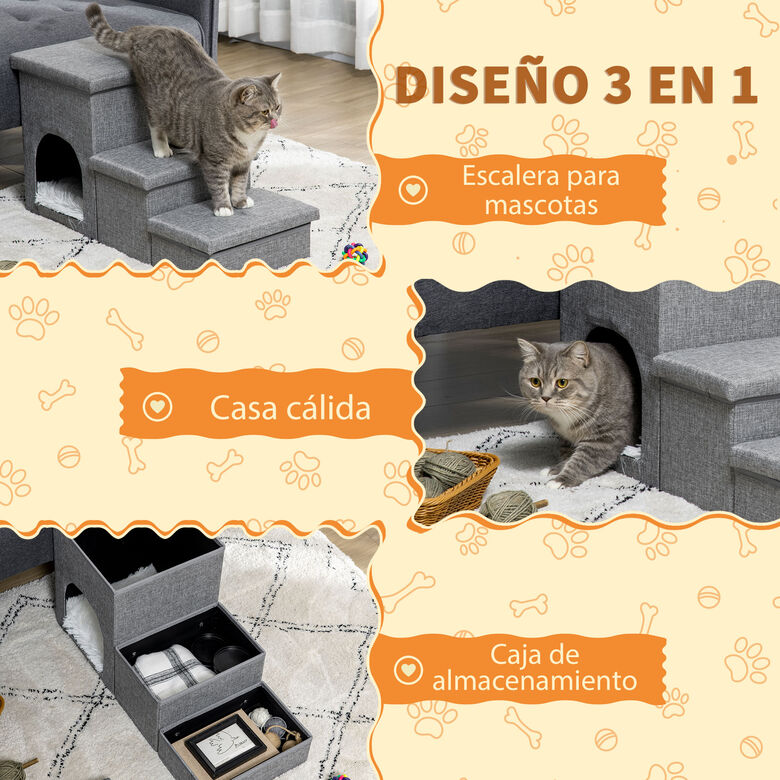 DISEÑO 3 EN 1

Escalera para mascotas

Casa cálida

Caja de almacenamiento