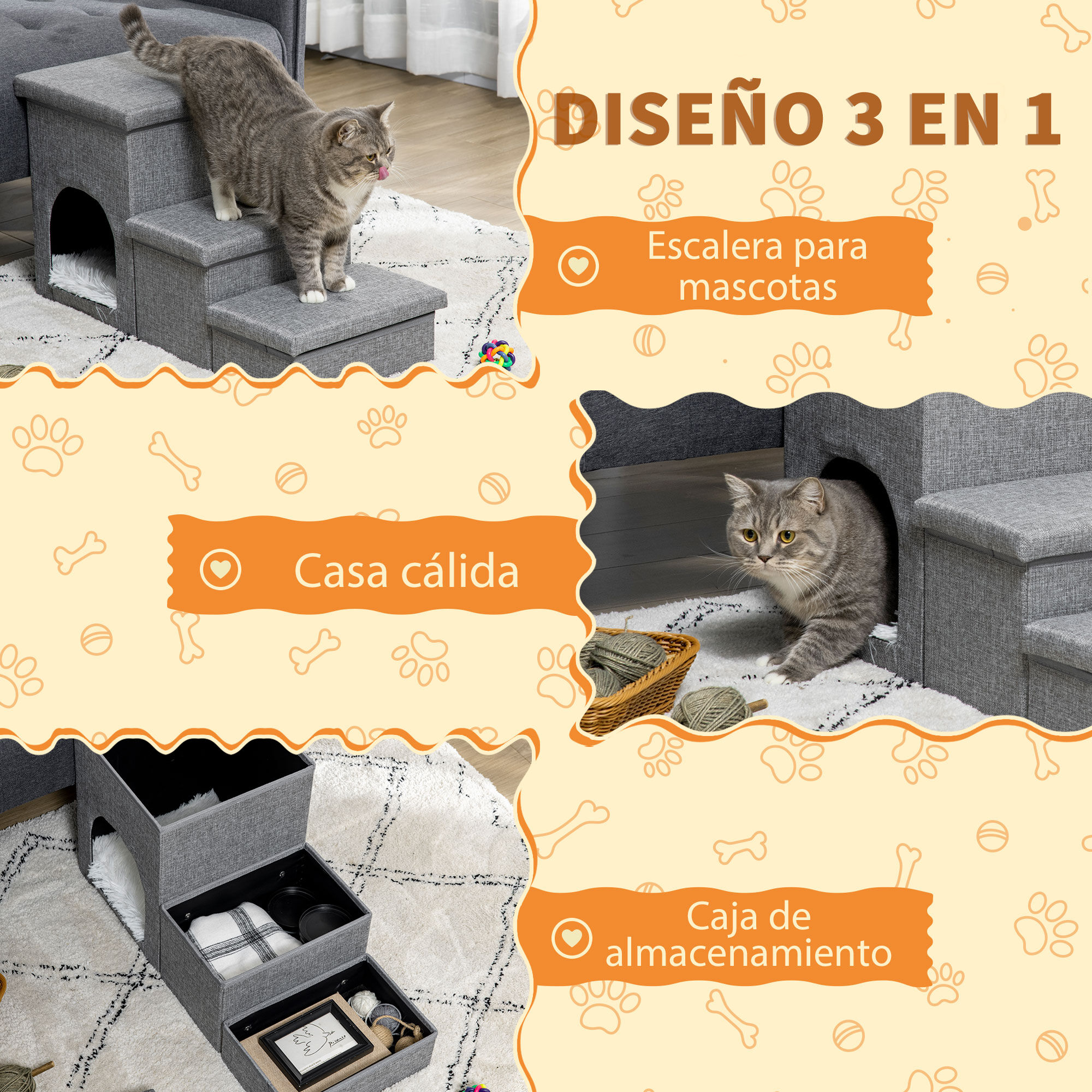 DISEÑO 3 EN 1

Escalera para mascotas

Casa cálida

Caja de almacenamiento