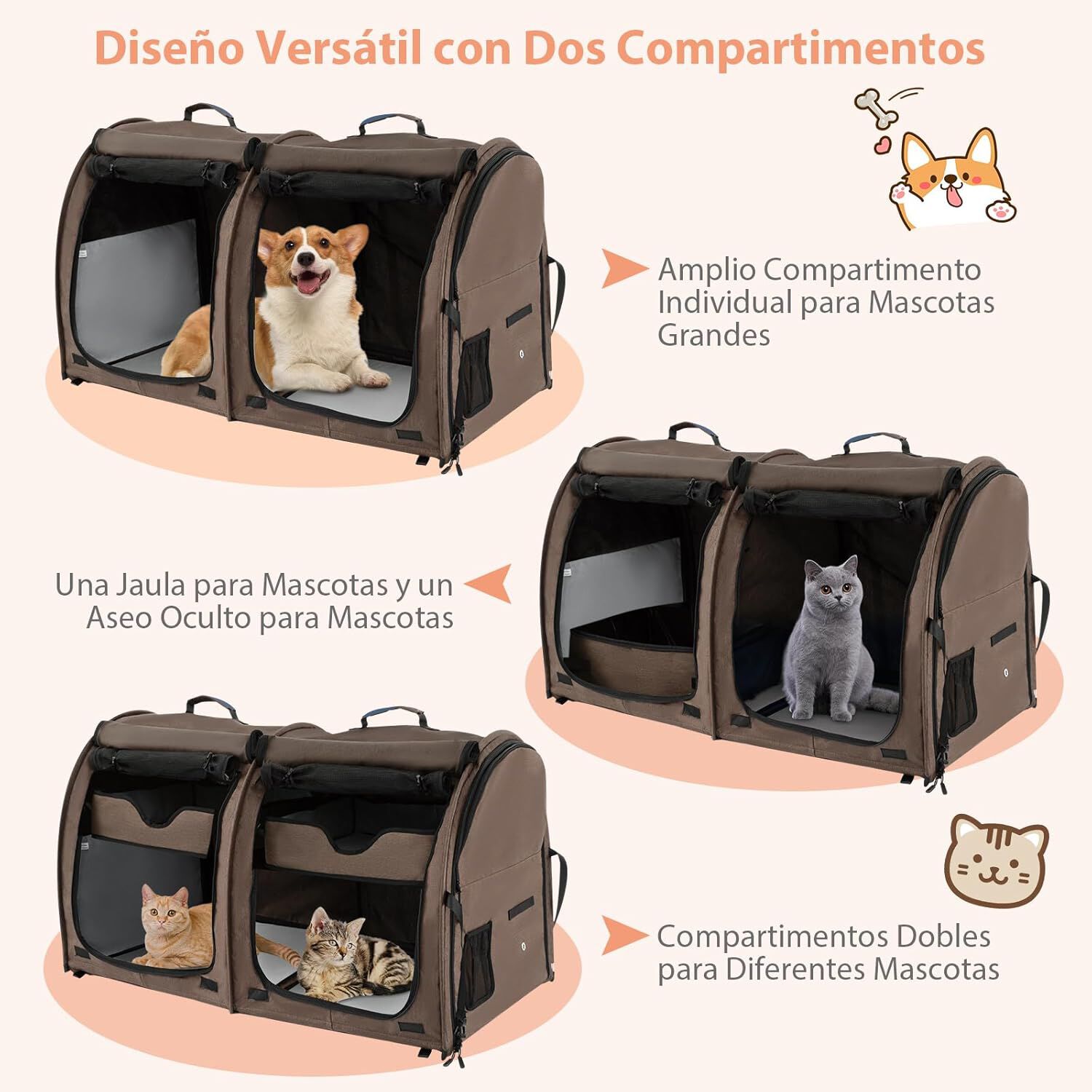 Diseño Versátil con Dos Compartimentos

Amplio Compartimento Individual para Mascotas Grandes

Una Jaula para Mascotas y un Aseo Oculto para Mascotas

Compartimentos Dobles para Diferentes Mascotas