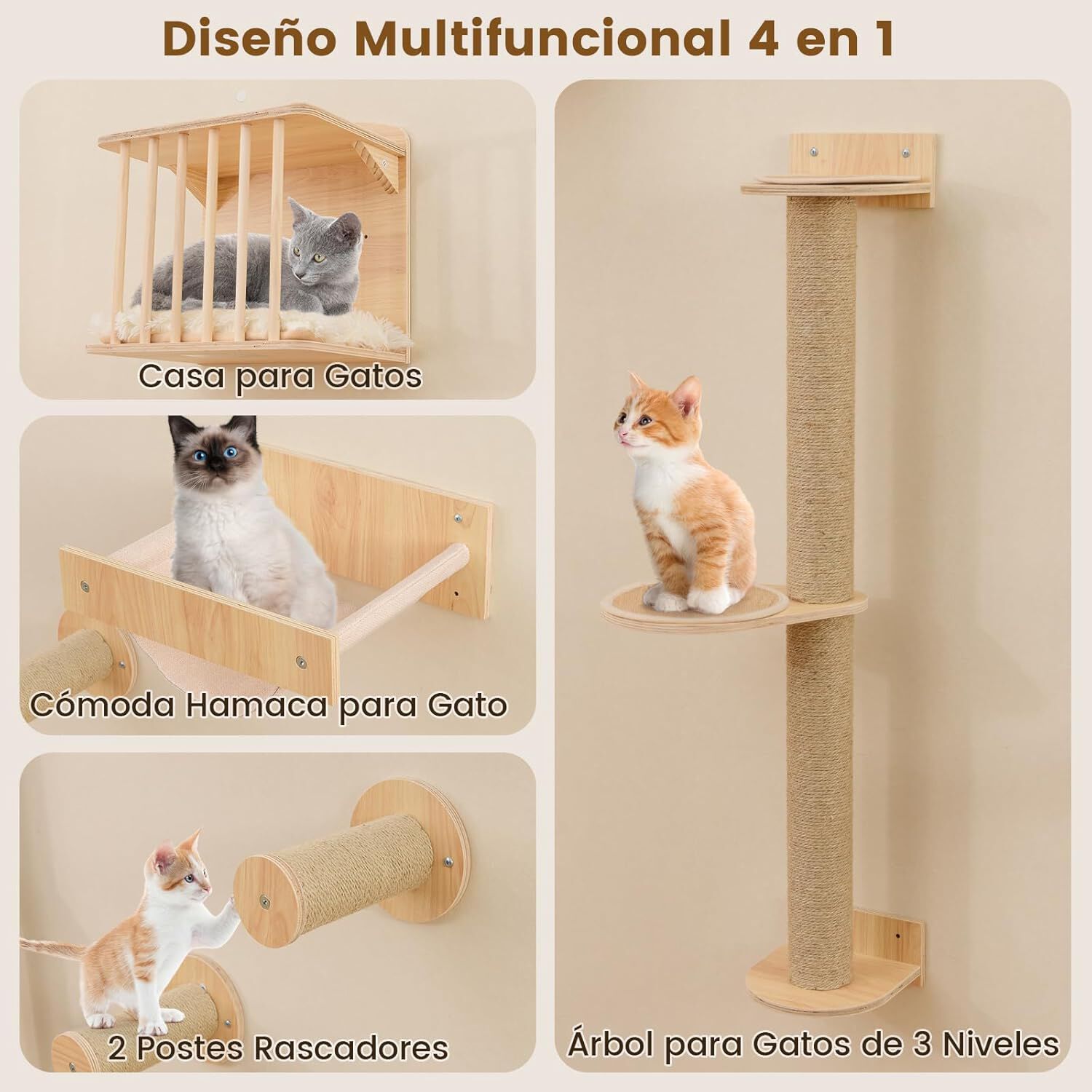 Diseño Multifuncional 4 en 1

Casa para Gatos

Cómoda Hamaca para Gato

2 Postes Rascadores

Árbol para Gatos de 3 Niveles