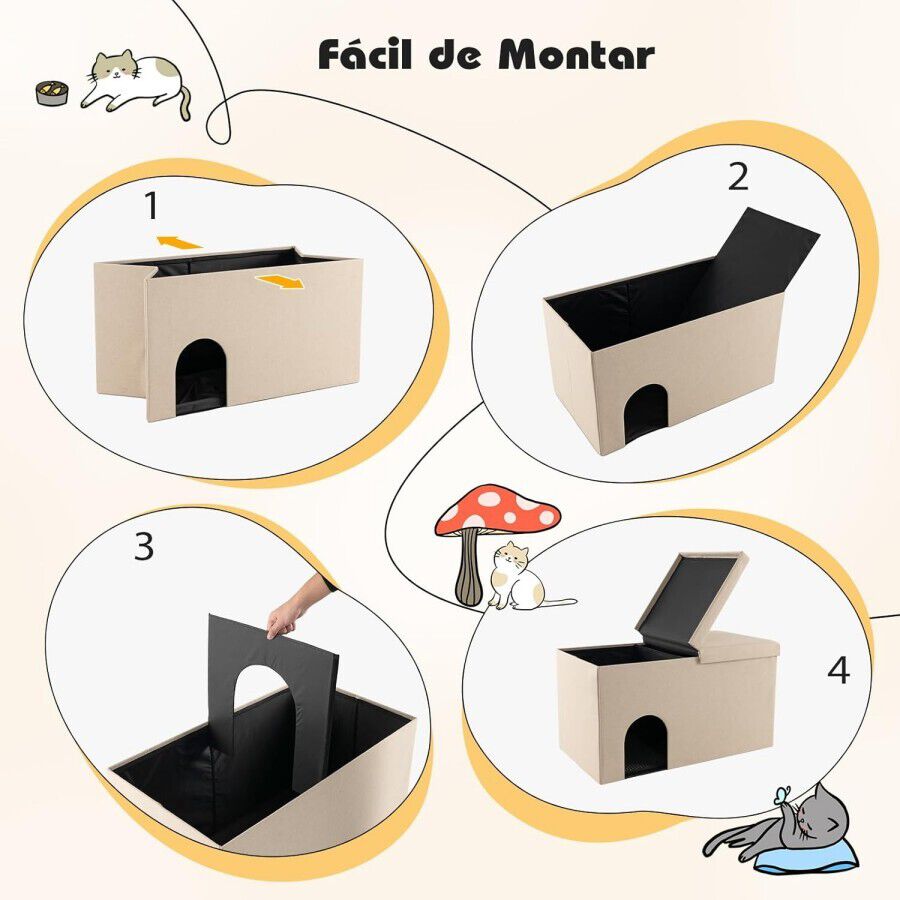 Fácil de Montar

1

2

3

4