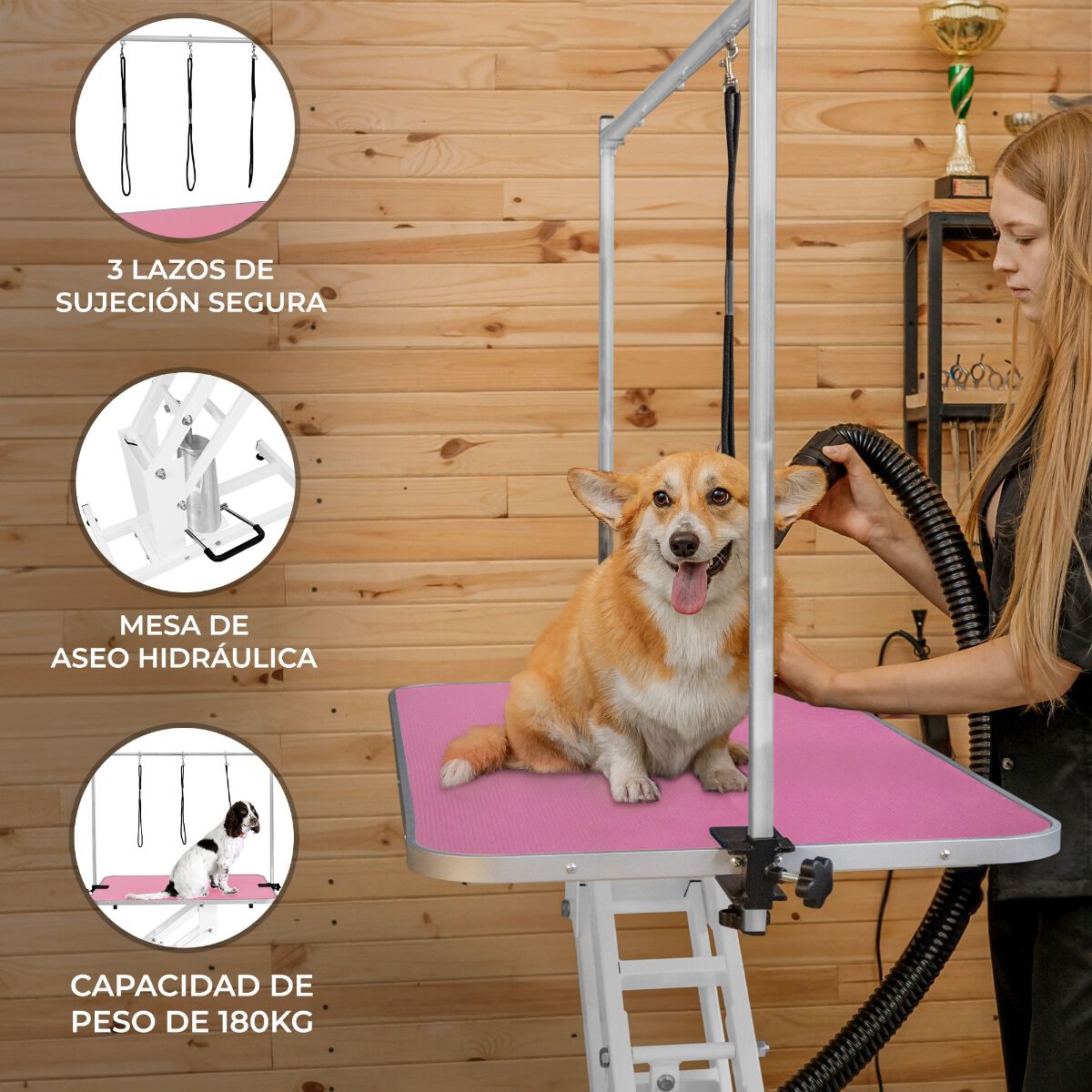 3 LAZOS DE SUJECIÓN SEGURA

MESA DE ASEO HIDRÁULICA

CAPACIDAD DE PESO DE 180KG