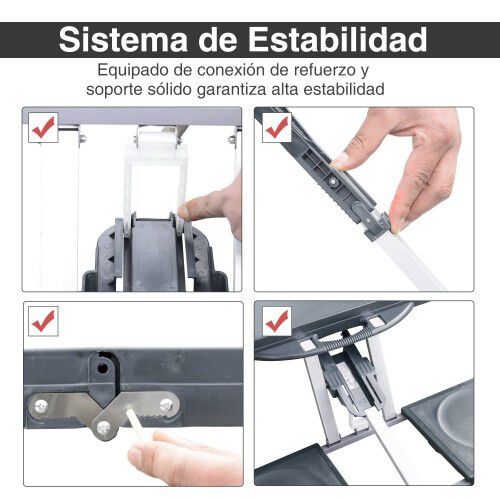 Sistema de Estabilidad

Equipado de conexión de refuerzo y soporte sólido garantiza alta estabilidad