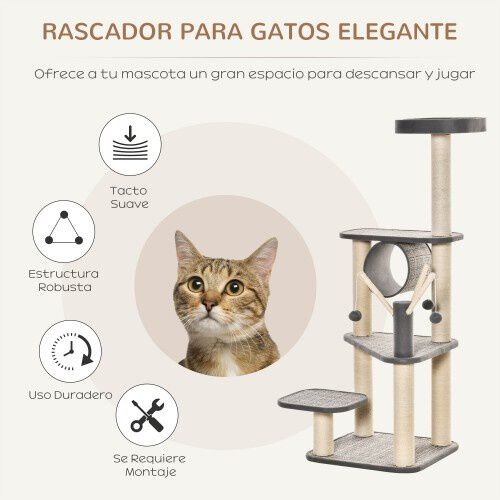 RASCADOR PARA GATOS ELEGANTE

Ofrece a tu mascota un gran espacio para descansar y jugar

Tacto Suave

Estructura Robusta

Uso Duradero

Se Requiere Montaje