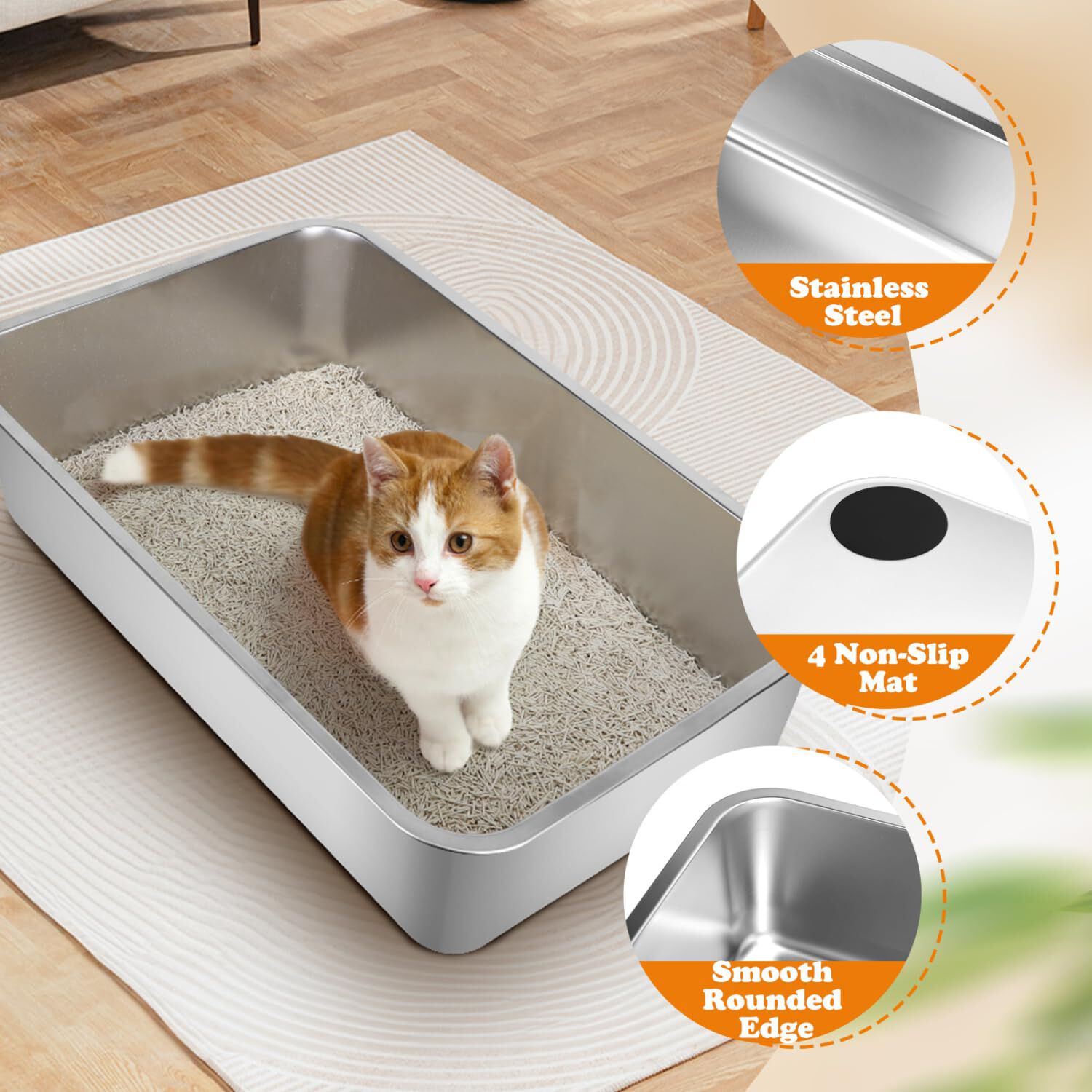 Stainless Steel

4 Non-Slip Mat

Smooth Rounded Edge