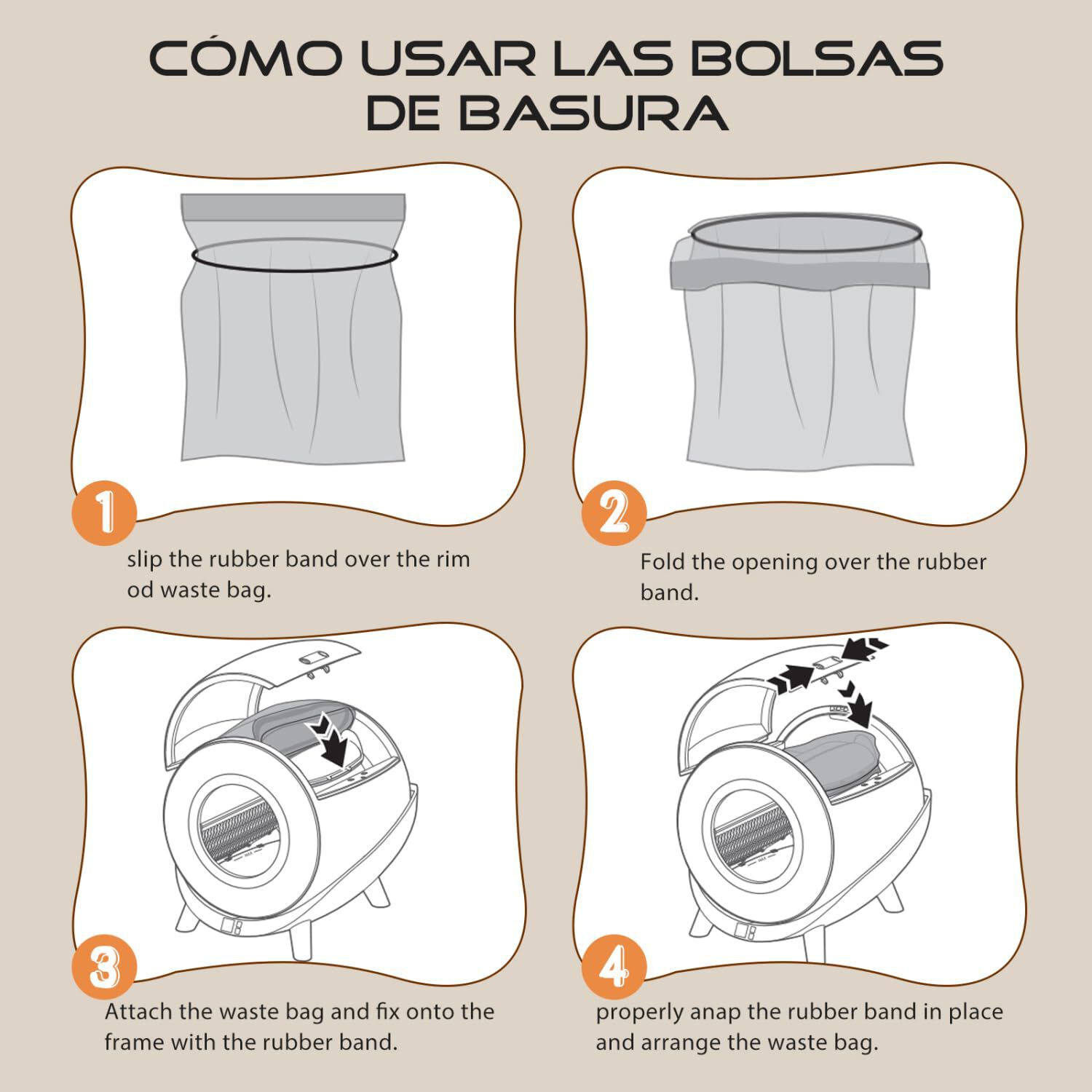 CÓMO USAR LAS BOLSAS DE BASURA

1
slip the rubber band over the rim od waste bag.

2
Fold the opening over the rubber band.

3
Attach the waste bag and fix onto the frame with the rubber band.

4
properly anap the rubber band in place and arrange the waste bag.