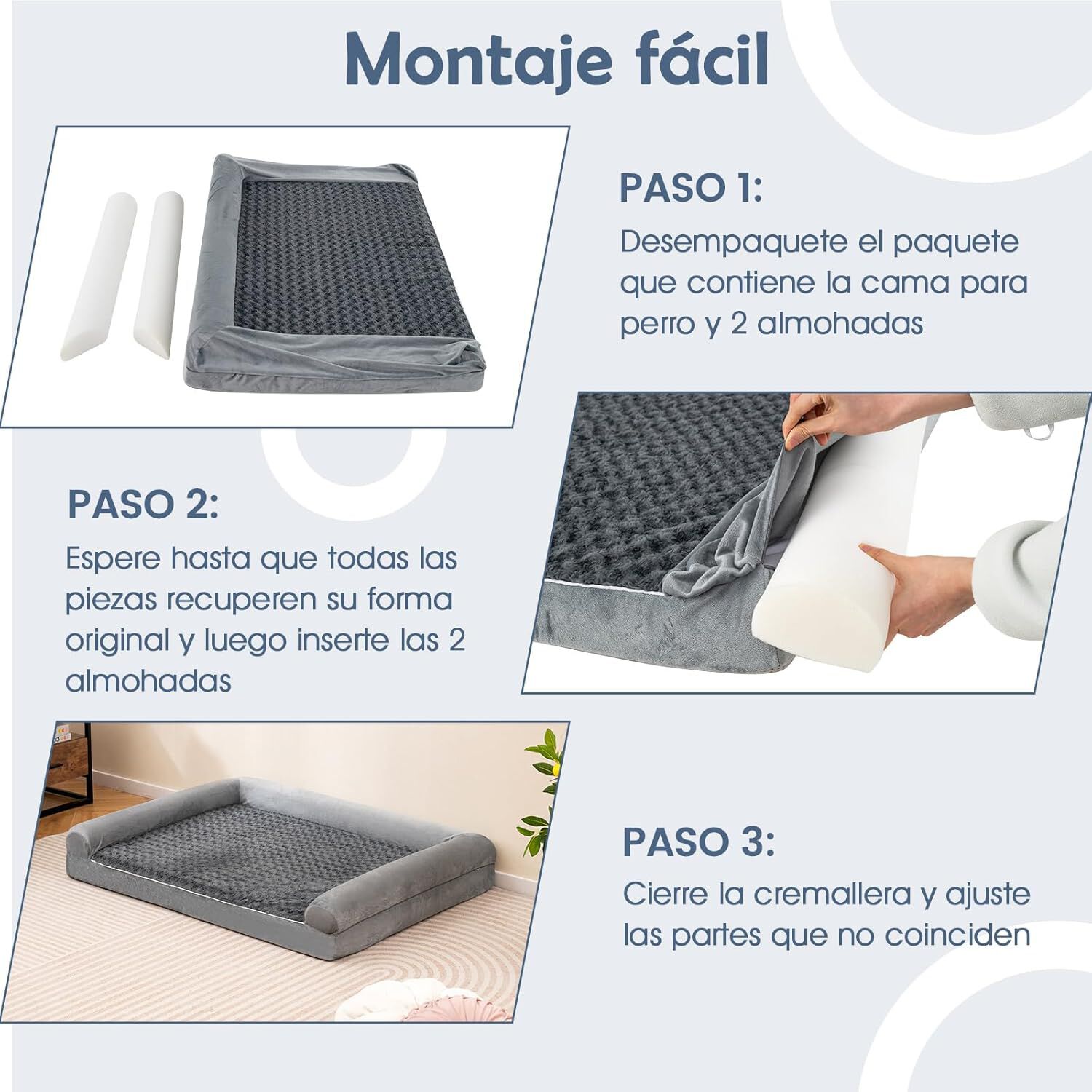 Montaje fácil

PASO 1:

Desempaquete el paquete que contiene la cama para perro y 2 almohadas

PASO 2:

Espere hasta que todas las piezas recuperen su forma original y luego inserte las 2 almohadas

PASO 3:

Cierre la cremallera y ajuste las partes que no coinciden