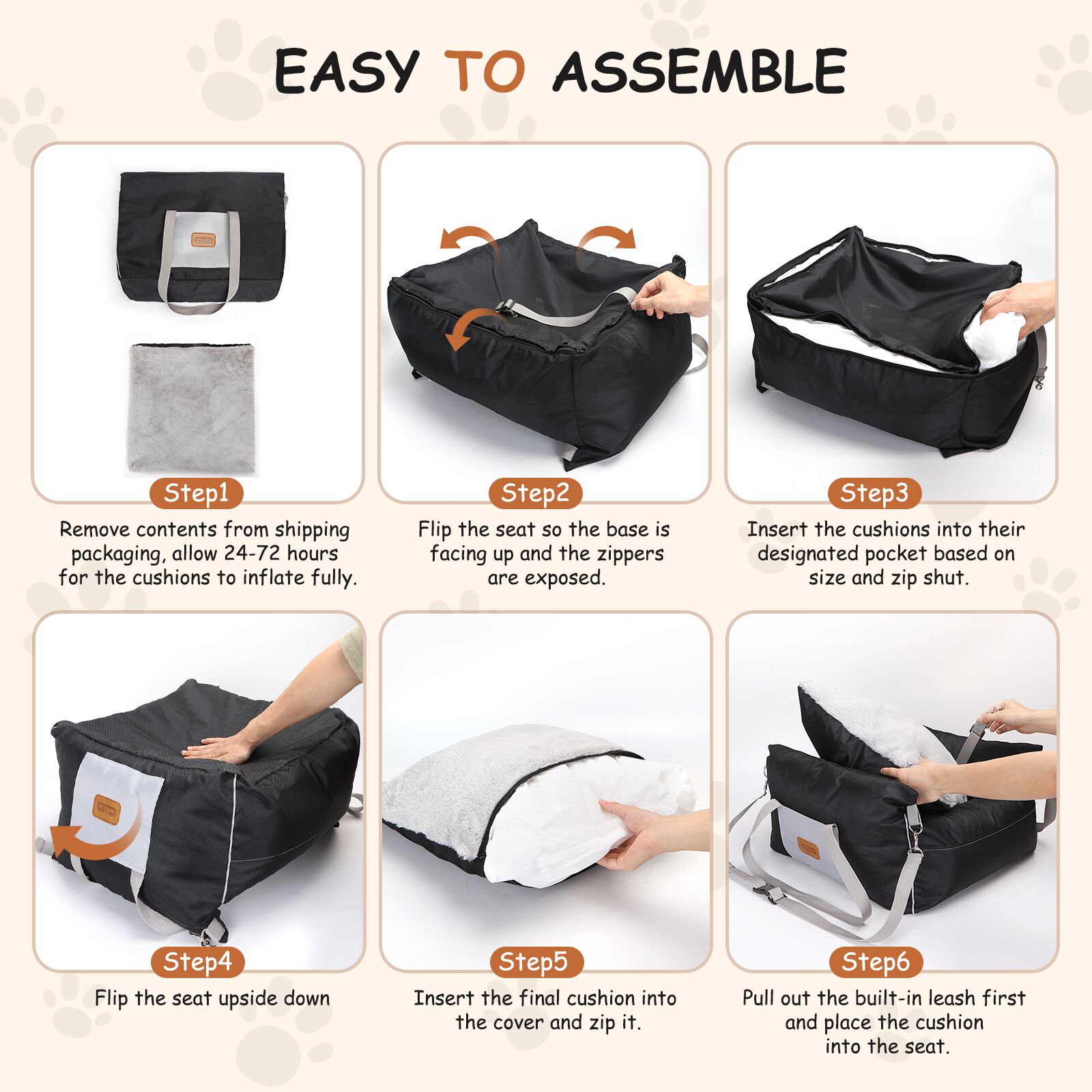 EASY TO ASSEMBLE

Step1
Remove contents from shipping packaging, allow 24-72 hours for the cushions to inflate fully.

Step2
Flip the seat so the base is facing up and the zippers are exposed.

Step3
Insert the cushions into their designated pocket based on size and zip shut.

Step4
Flip the seat upside down

Step5
Insert the final cushion into the cover and zip it.

Step6
Pull out the built-in leash first and place the cushion into the seat.