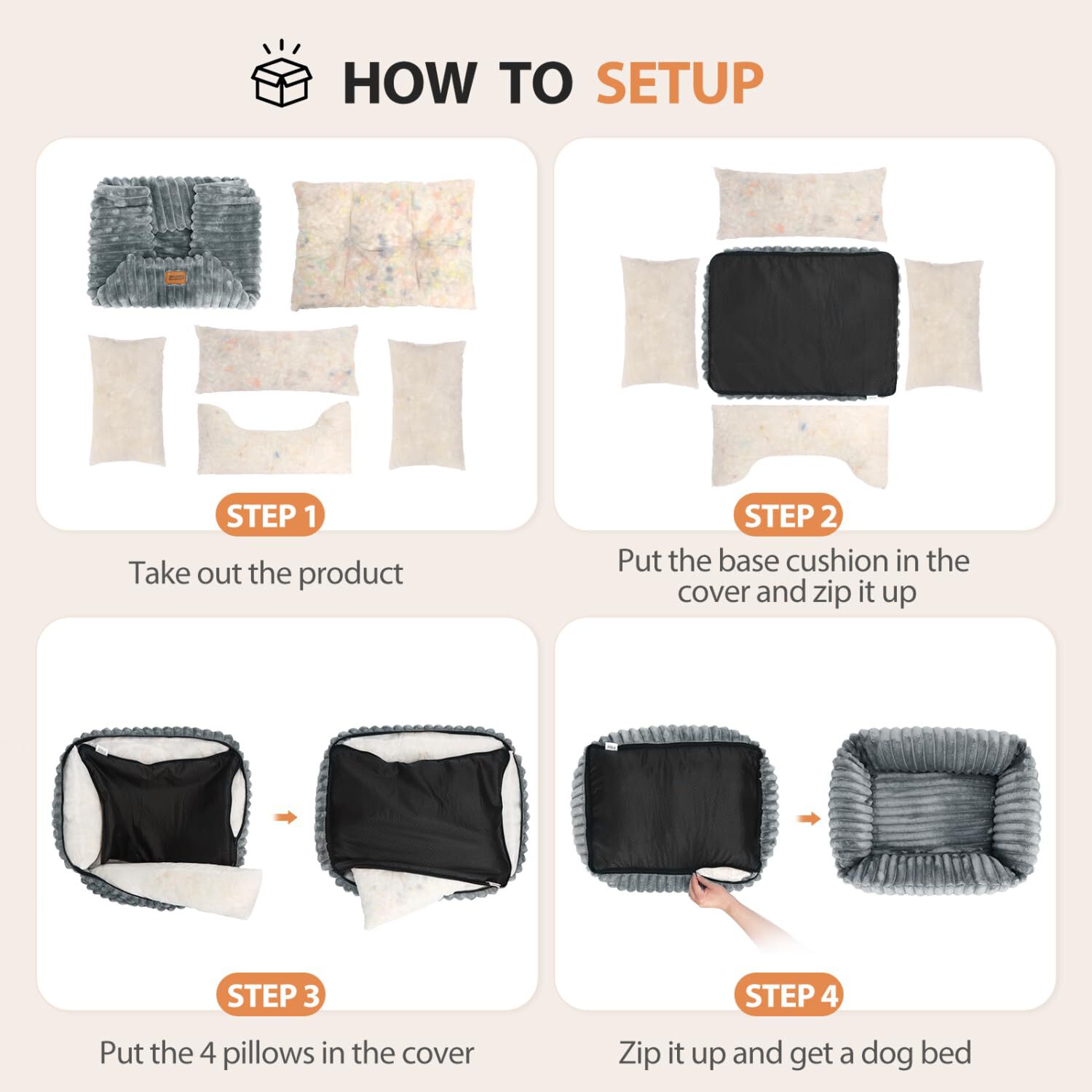 HOW TO SETUP

STEP 1

Take out the product

STEP 2

Put the base cushion in the cover and zip it up

STEP 3

Put the 4 pillows in the cover

STEP 4

Zip it up and get a dog bed