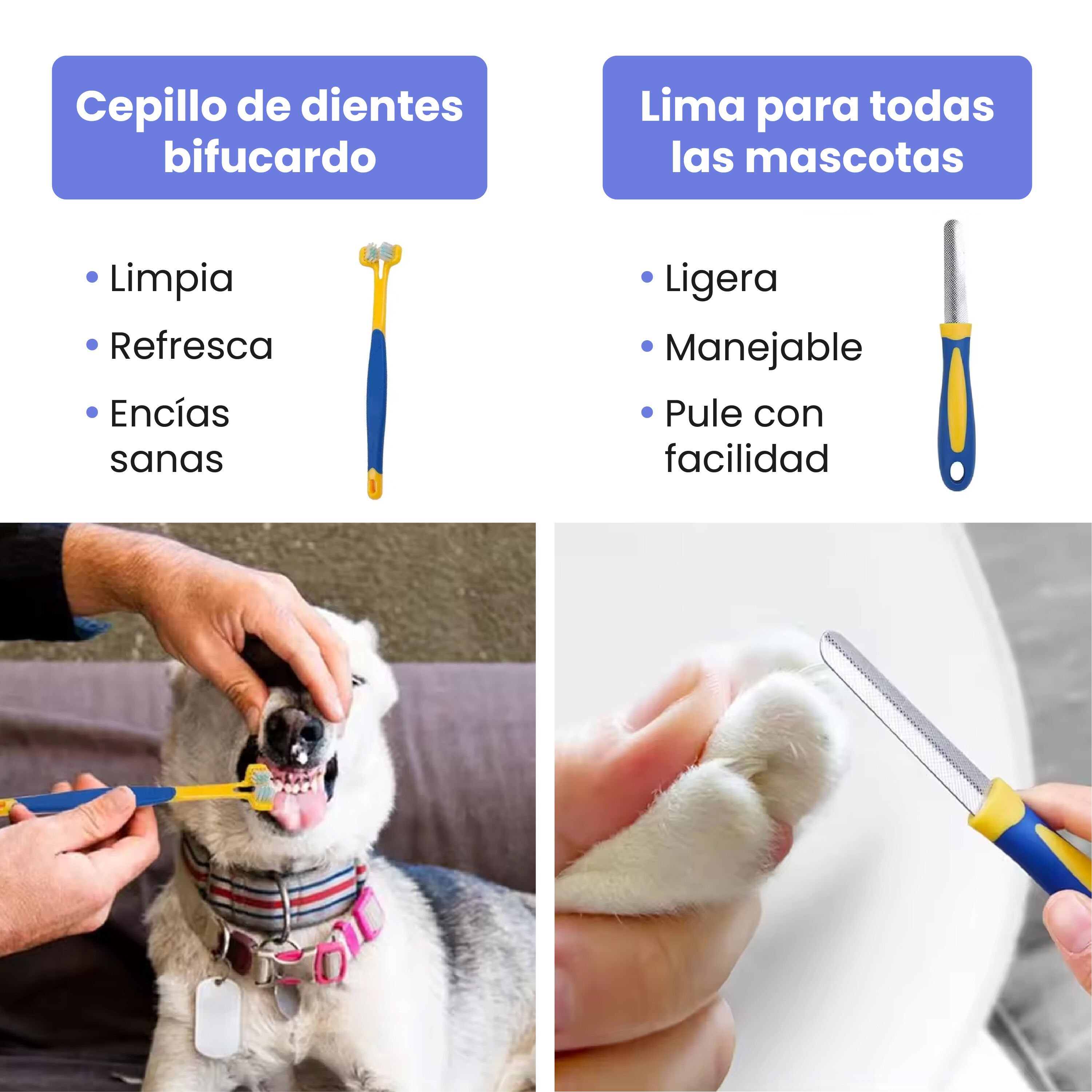 Cepillo de dientes bifucardo

• Limpia
• Refresca
• Encías sanas

Lima para todas las mascotas

• Ligera
• Manejable
• Pule con facilidad