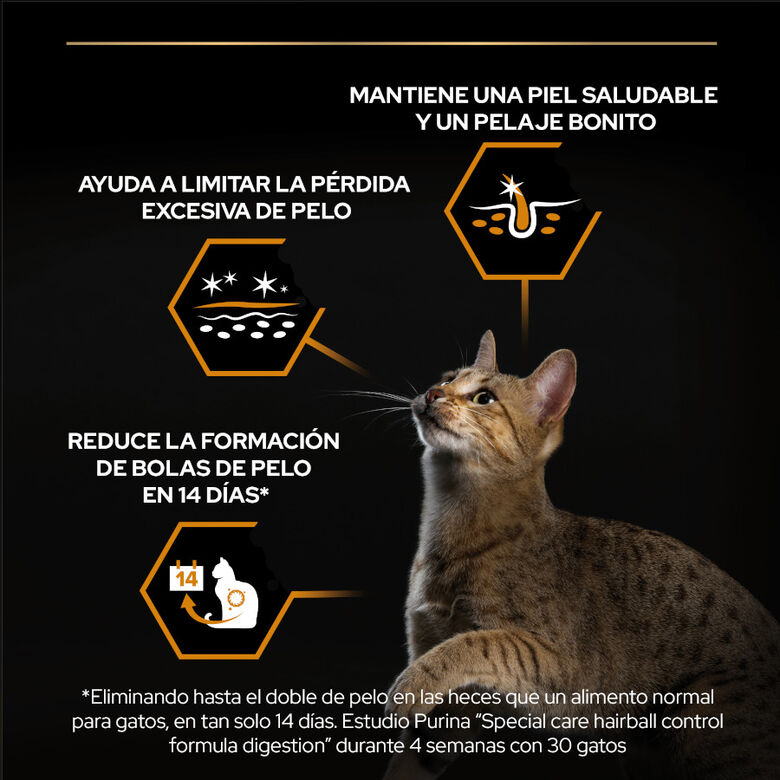 MANTIENE UNA PIEL SALUDABLE Y UN PELAJE BONITO

AYUDA A LIMITAR LA PÉRDIDA EXCESIVA DE PELO

REDUCE LA FORMACIÓN DE BOLAS DE PELO EN 14 DÍAS*

14

*Eliminando hasta el doble de pelo en las heces que un alimento normal para gatos, en tan solo 14 días. Estudio Purina "Special care hairball control formula digestion" durante 4 semanas con 30 gatos