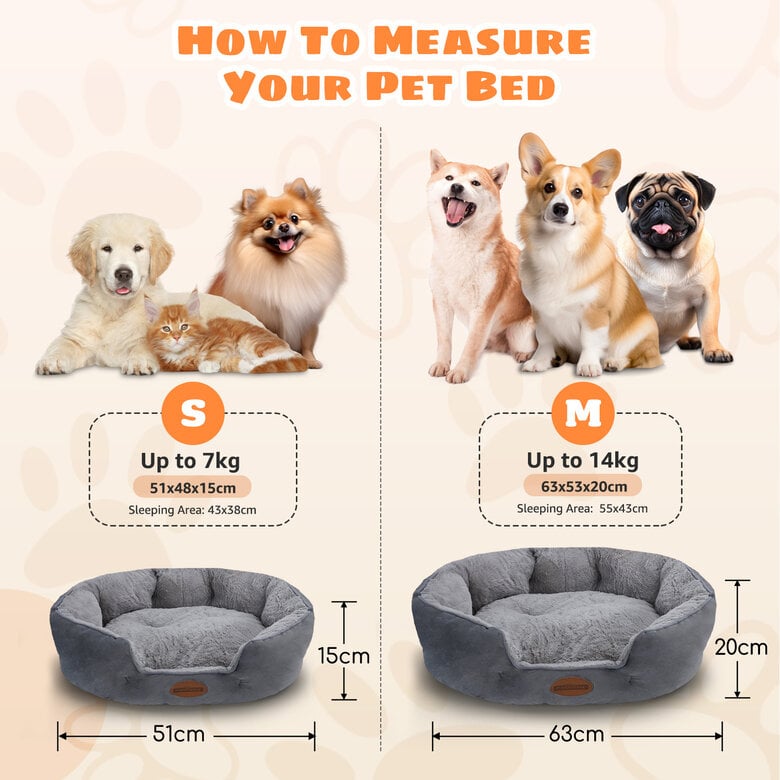 HOW TO MEASURE YOUR PET BED

S
Up to 7kg
51x48x15cm
Sleeping Area: 43x38cm

15cm
51cm

M
Up to 14kg
63x53x20cm
Sleeping Area: 55x43cm

20cm
63cm