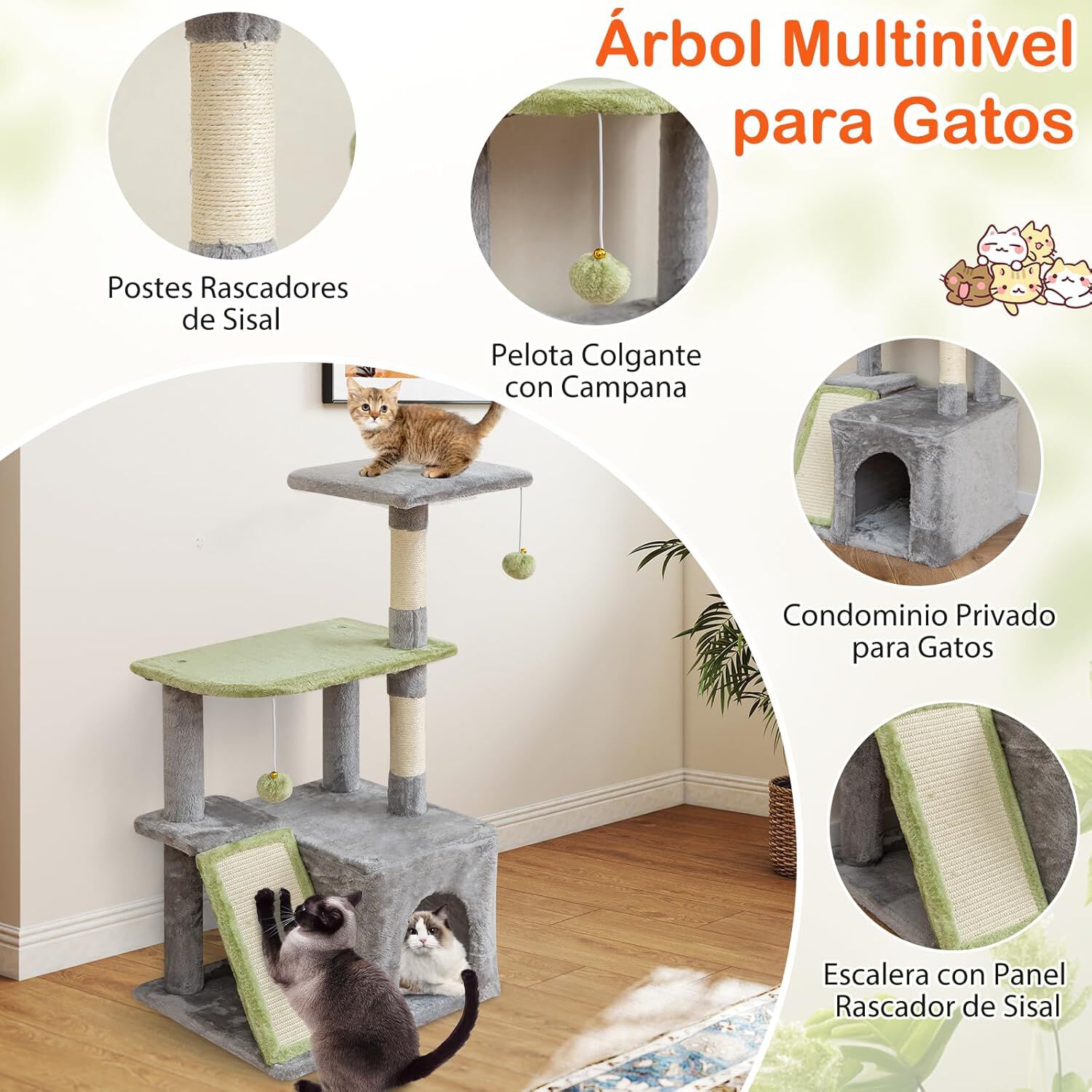 Árbol Multinivel para Gatos

Postes Rascadores de Sisal

Pelota Colgante con Campana

Condominio Privado para Gatos

Escalera con Panel Rascador de Sisal