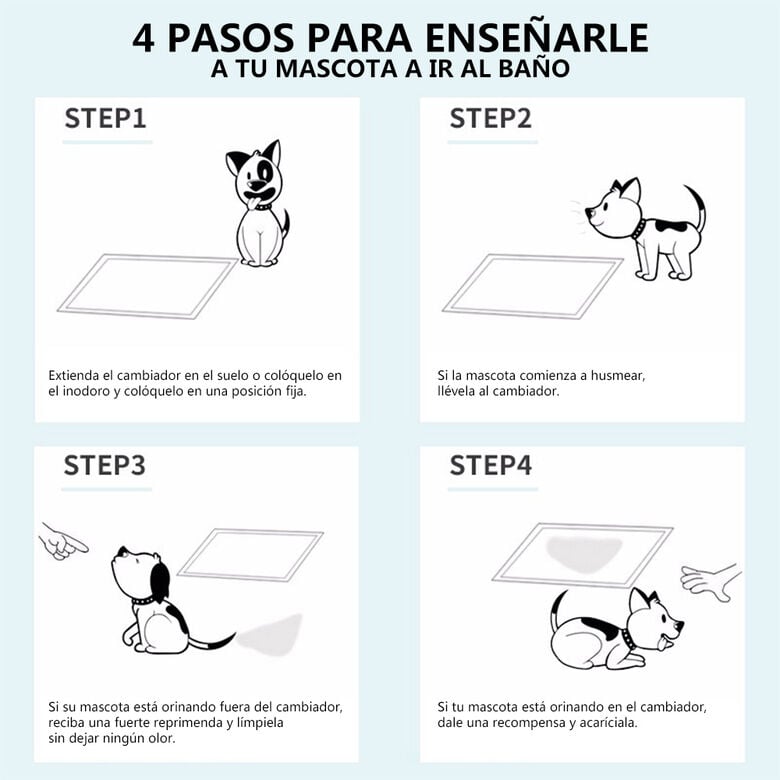 4 PASOS PARA ENSEÑARLE
A TU MASCOTA A IR AL BAÑO

STEP1

Extienda el cambiador en el suelo o colóquelo en el inodoro y colóquelo en una posición fija.

STEP2

Si la mascota comienza a husmear, llévela al cambiador.

STEP3

Si su mascota está orinando fuera del cambiador, reciba una fuerte reprimenda y límpiela sin dejar ningún olor.

STEP4

Si tu mascota está orinando en el cambiador, dale una recompensa y acaríciala.