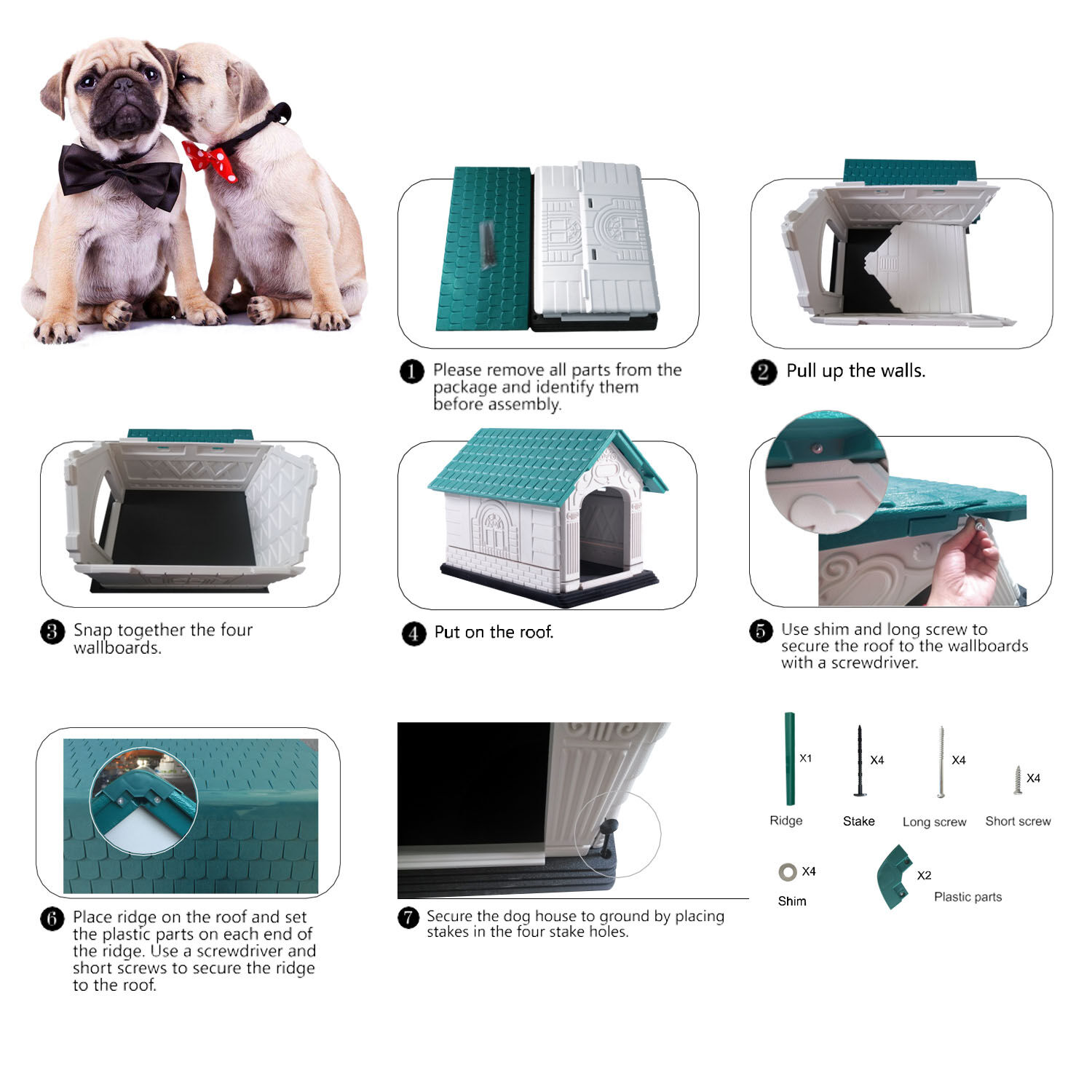 1 Please remove all parts from the package and identify them before assembly.

2 Pull up the walls.

3 Snap together the four wallboards.

4 Put on the roof.

5 Use shim and long screw to secure the roof to the wallboards with a screwdriver.

6 Place ridge on the roof and set the plastic parts on each end of the ridge. Use a screwdriver and short screws to secure the ridge to the roof.

7 Secure the dog house to ground by placing stakes in the four stake holes.

X1
Ridge

X4
Stake

X4
Long screw

X4
Short screw

X4
Shim

X2
Plastic parts