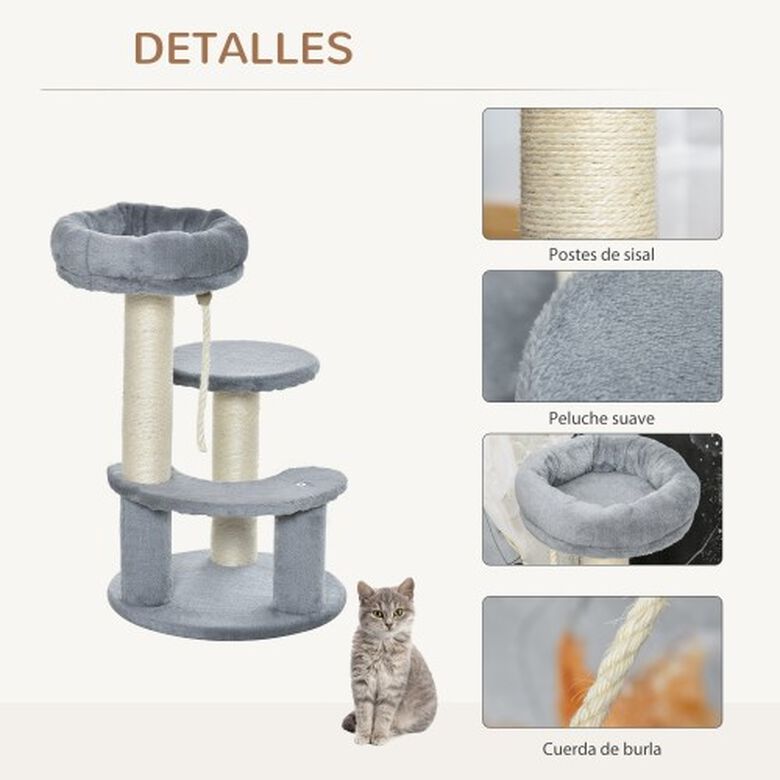 DETALLES

Postes de sisal

Peluche suave

Cuerda de burla